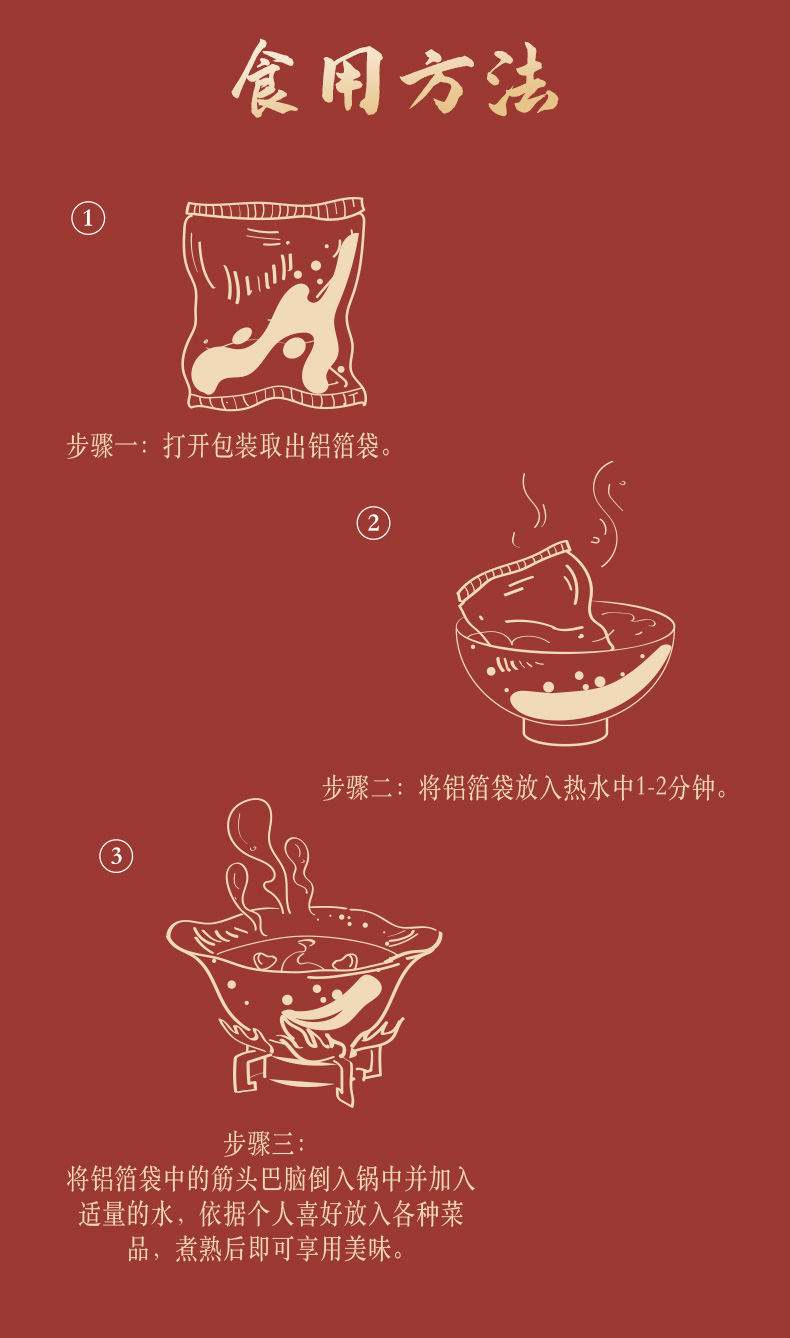 食用方法

①

步骤一：打开包装取出铝箔袋。

②

步骤二：将铝箔袋放入热水中1-2分钟。

③

步骤三：
将铝箔袋中的筋头巴脑倒入锅中并加入适量的水，依据个人喜好放入各种菜品，煮熟后即可享用美味。