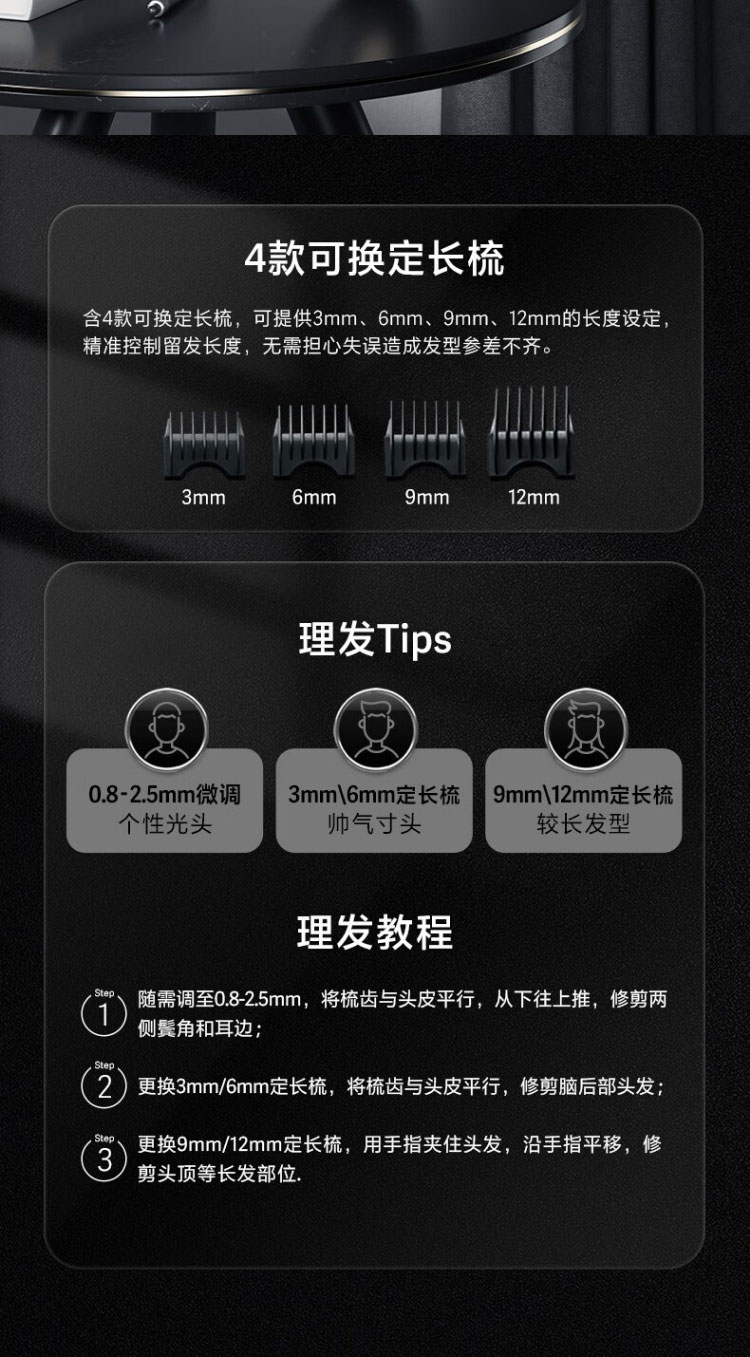 4款可换定长梳

含4款可换定长梳，可提供3mm、6mm、9mm、12mm的长度设定，精准控制留发长度，无需担心失误造成发型参差不齐。

3mm 6mm 9mm 12mm

理发Tips

0.8-2.5mm微调
个性光头

3mm\6mm定长梳
帅气寸头

9mm\12mm定长梳
较长发型

理发教程

Step 1 随需调至0.8-2.5mm，将梳齿与头皮平行，从下往上推，修剪两侧鬓角和耳边；

Step 2 更换3mm/6mm定长梳，将梳齿与头皮平行，修剪脑后部头发；

Step 3 更换9mm/12mm定长梳，用手指夹住头发，沿手指平移，修剪头顶等长发部位.