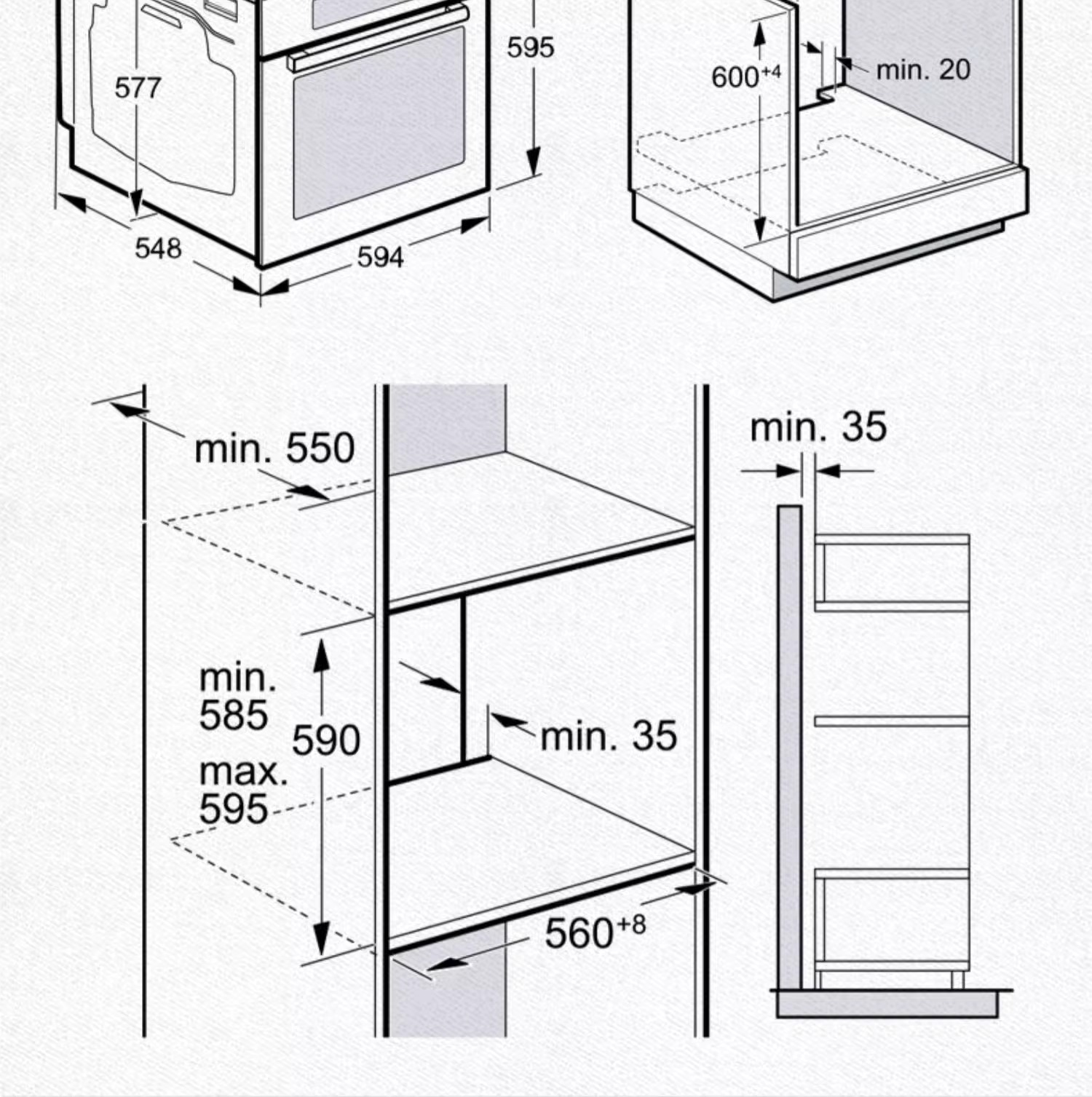 577
595
548
594
$600^{+4}$
min. 20
min. 550
min. 35
min. 585
590
max. 595
min. 35
$560^{+8}$