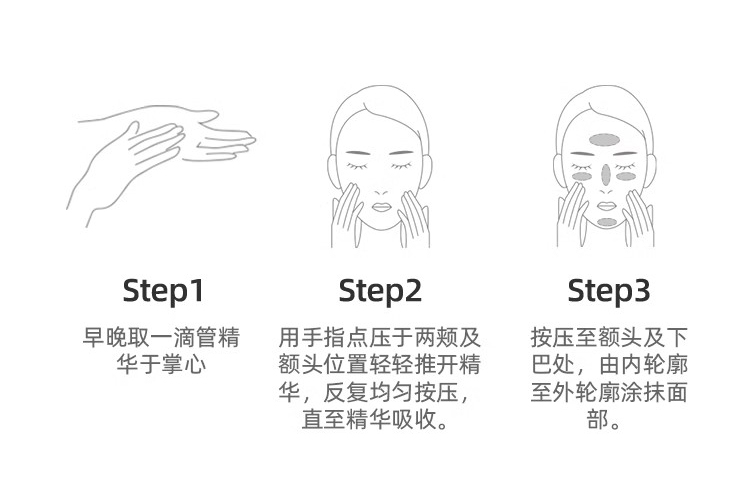 Step1

早晚取一滴管精华于掌心

Step2

用手指点压于两颊及额头位置轻轻推开精华，反复均匀按压，直至精华吸收。

Step3

按压至额头及下巴处，由内轮廓至外轮廓涂抹面部。