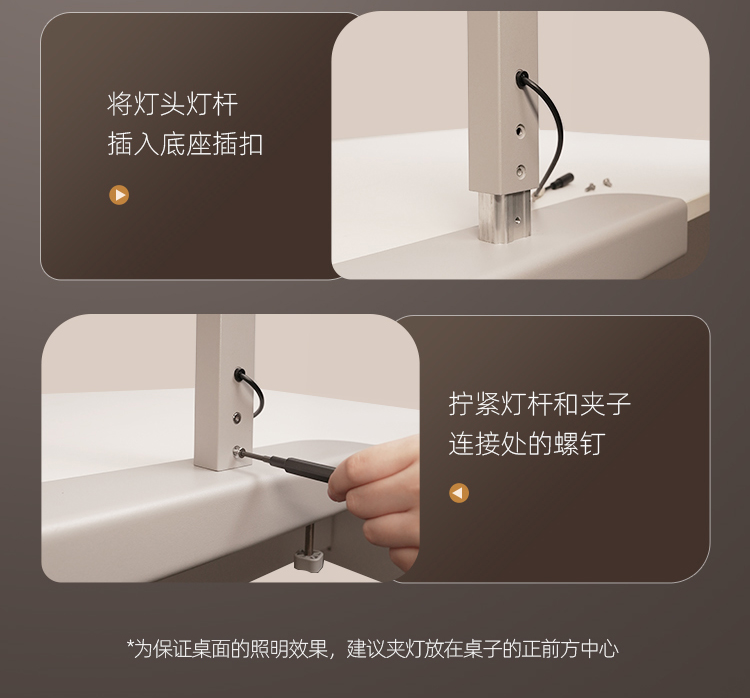 将灯头灯杆
插入底座插扣

拧紧灯杆和夹子
连接处的螺钉

*为保证桌面的照明效果，建议夹灯放在桌子的正前方中心