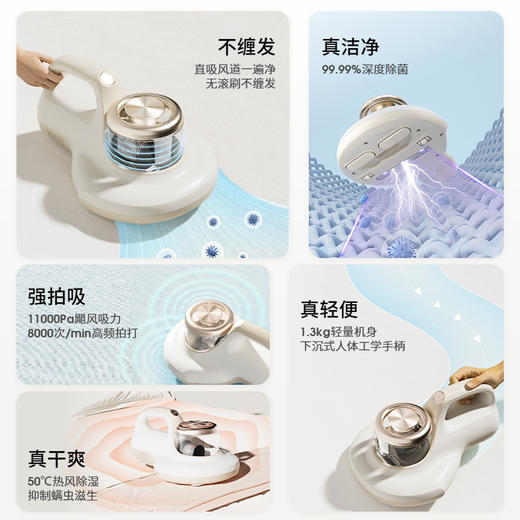 不缠发
直吸风道一遍净
无滚刷不缠发

真洁净
99.99%深度除菌

强拍吸
11000Pa飓风吸力
8000次/min高频拍打

真轻便
1.3kg轻量机身
下沉式人体工学手柄

真干爽
50°C热风除湿
抑制螨虫滋生