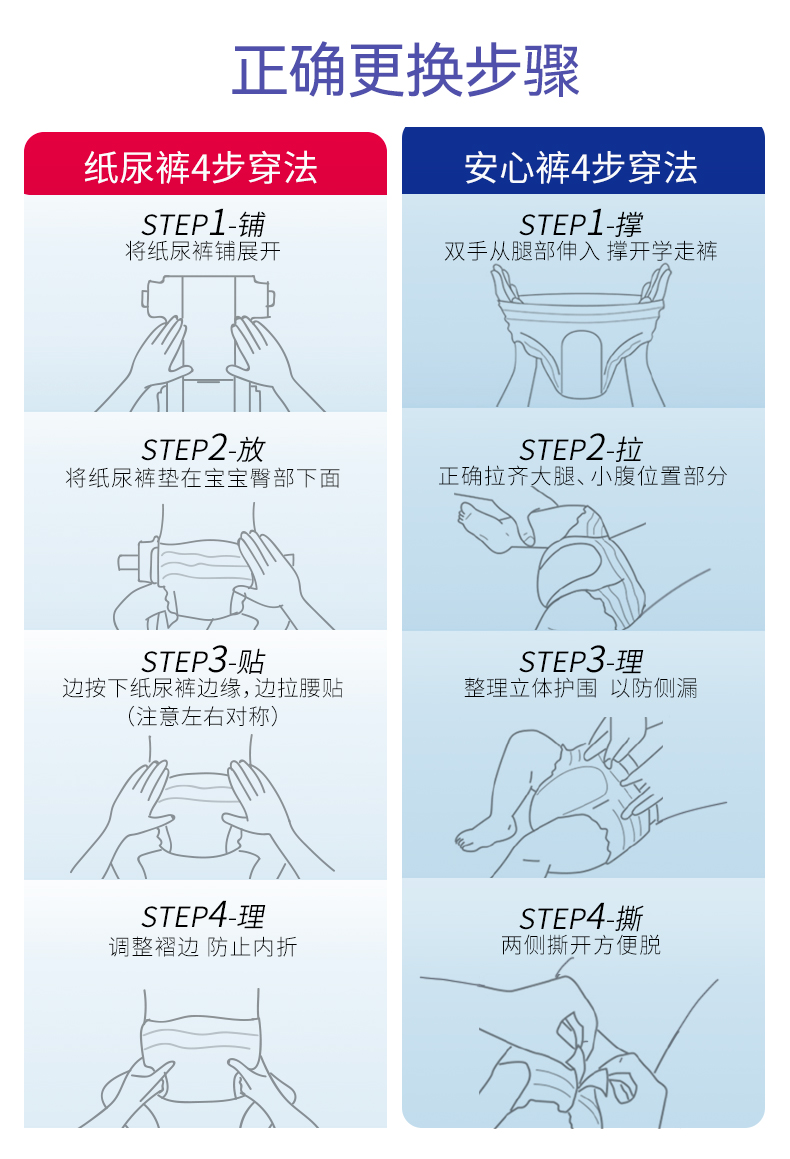 正确更换步骤

纸尿裤4步穿法

STEP1-铺
将纸尿裤铺展开

STEP2-放
将纸尿裤垫在宝宝臀部下面

STEP3-贴
边按下纸尿裤边缘，边拉腰贴
（注意左右对称）

STEP4-理
调整褶边 防止内折

安心裤4步穿法

STEP1-撑
双手从腿部伸入 撑开学走裤

STEP2-拉
正确拉齐大腿、小腹位置部分

STEP3-理
整理立体护围 以防侧漏

STEP4-撕
两侧撕开方便脱