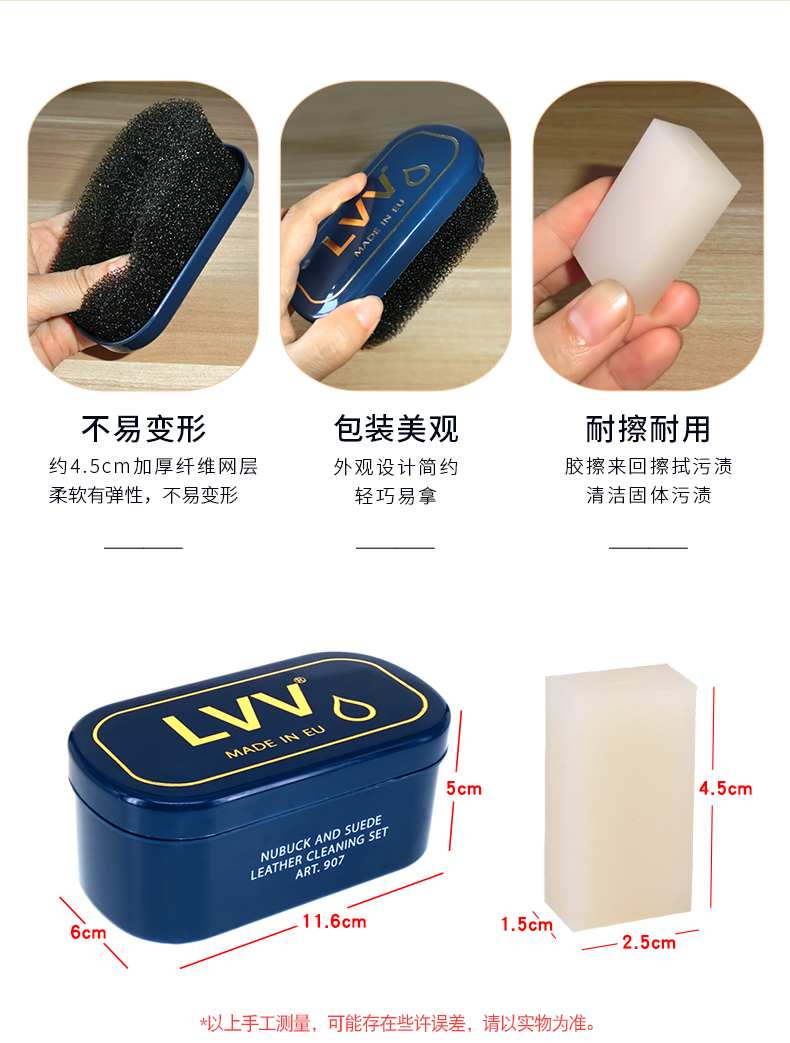 LVV
MADE IN EU

不易变形
约4.5cm加厚纤维网层
柔软有弹性，不易变形

包装美观
外观设计简约
轻巧易拿

耐擦耐用
胶擦来回擦拭污渍
清洁固体污渍

LVV®
MADE IN EU
NUBUCK AND SUEDE
LEATHER CLEANING SET
ART. 907

5cm
6cm
11.6cm
4.5cm
1.5cm
2.5cm

*以上手工测量，可能存在些许误差，请以实物为准。