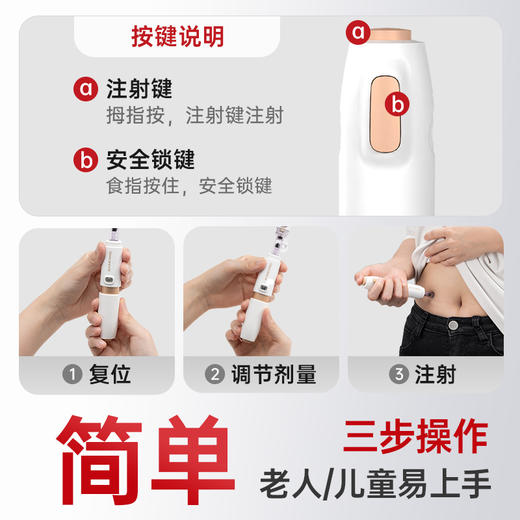 按键说明

a 注射键
拇指按，注射键注射

b 安全锁键
食指按住，安全锁键

a

b

1 复位

2 调节剂量

3 注射

简单

三步操作
老人/儿童易上手