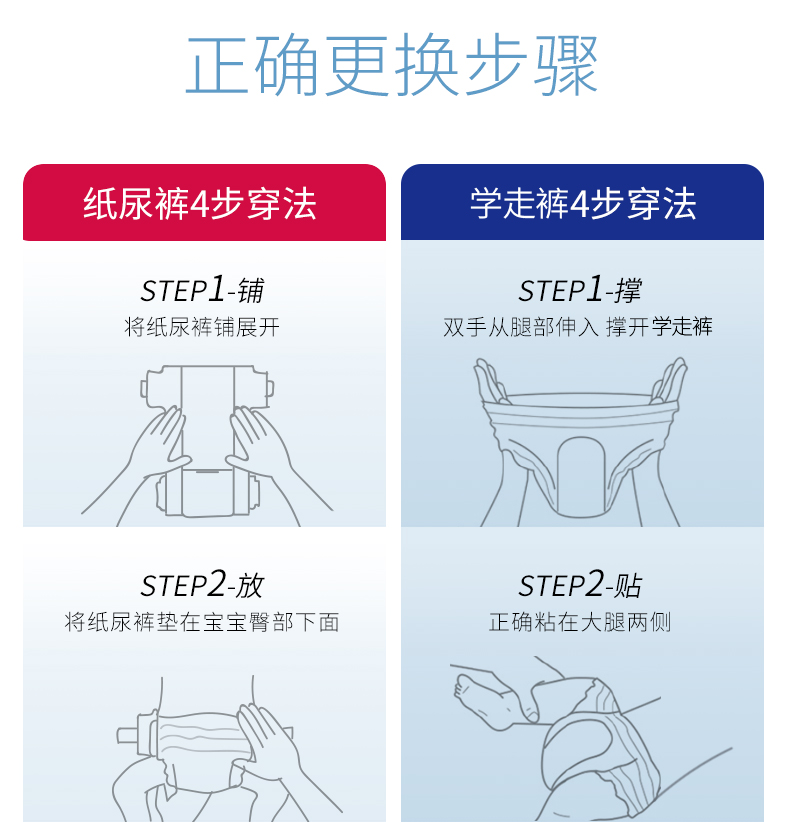 正确更换步骤

纸尿裤4步穿法

STEP1-铺
将纸尿裤铺展开

STEP2-放
将纸尿裤垫在宝宝臀部下面

学走裤4步穿法

STEP1-撑
双手从腿部伸入 撑开学走裤

STEP2-贴
正确粘在大腿两侧