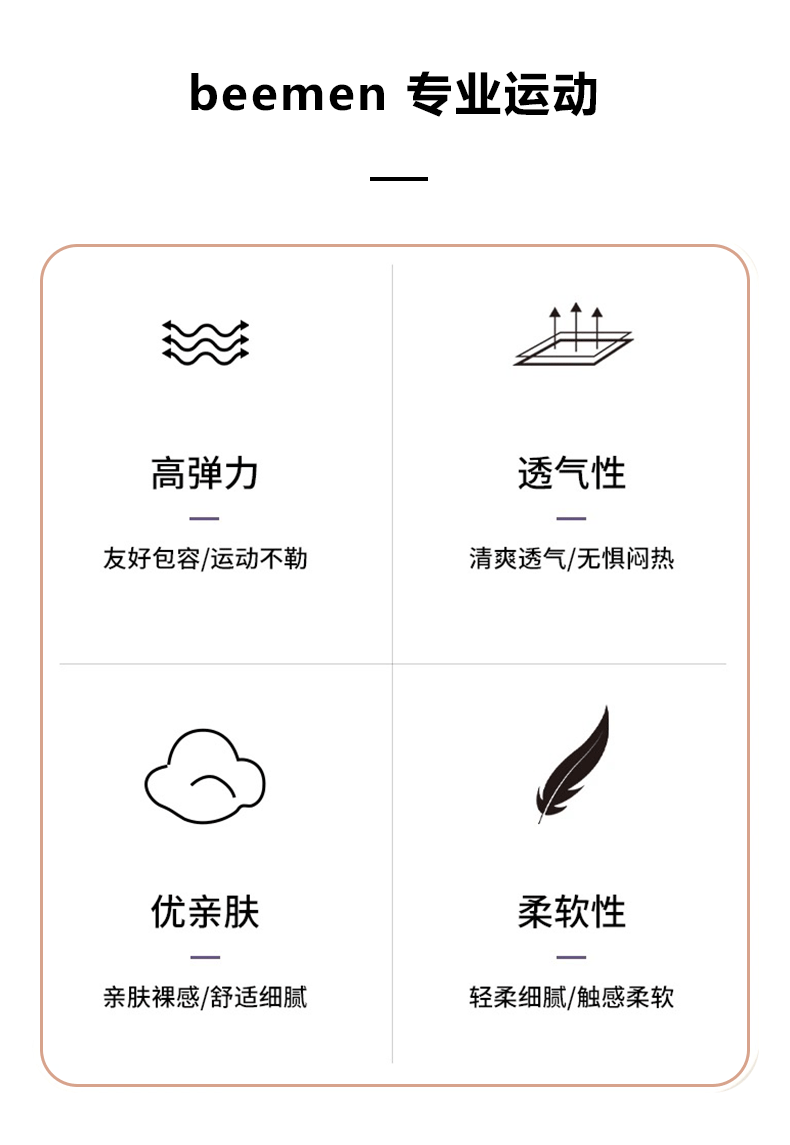 beemen 专业运动

高弹力

友好包容/运动不勒

透气性

清爽透气/无惧闷热

优亲肤

亲肤裸感/舒适细腻

柔软性

轻柔细腻/触感柔软