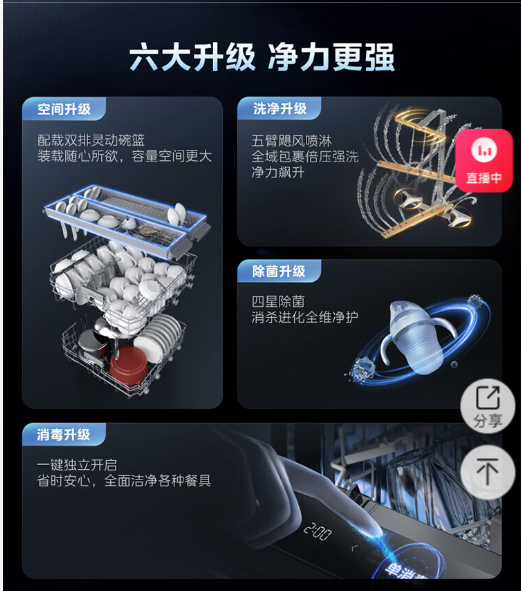 六大升级 净力更强

空间升级

配载双排灵动碗篮
装载随心所欲，容量空间更大

洗净升级

五臂飓风喷淋
全域包裹倍压强洗
净力飙升

直播中

除菌升级

四星除菌
消杀进化全维净护

分享

消毒升级

一键独立开启
省时安心，全面洁净各种餐具

2:00

单消毒