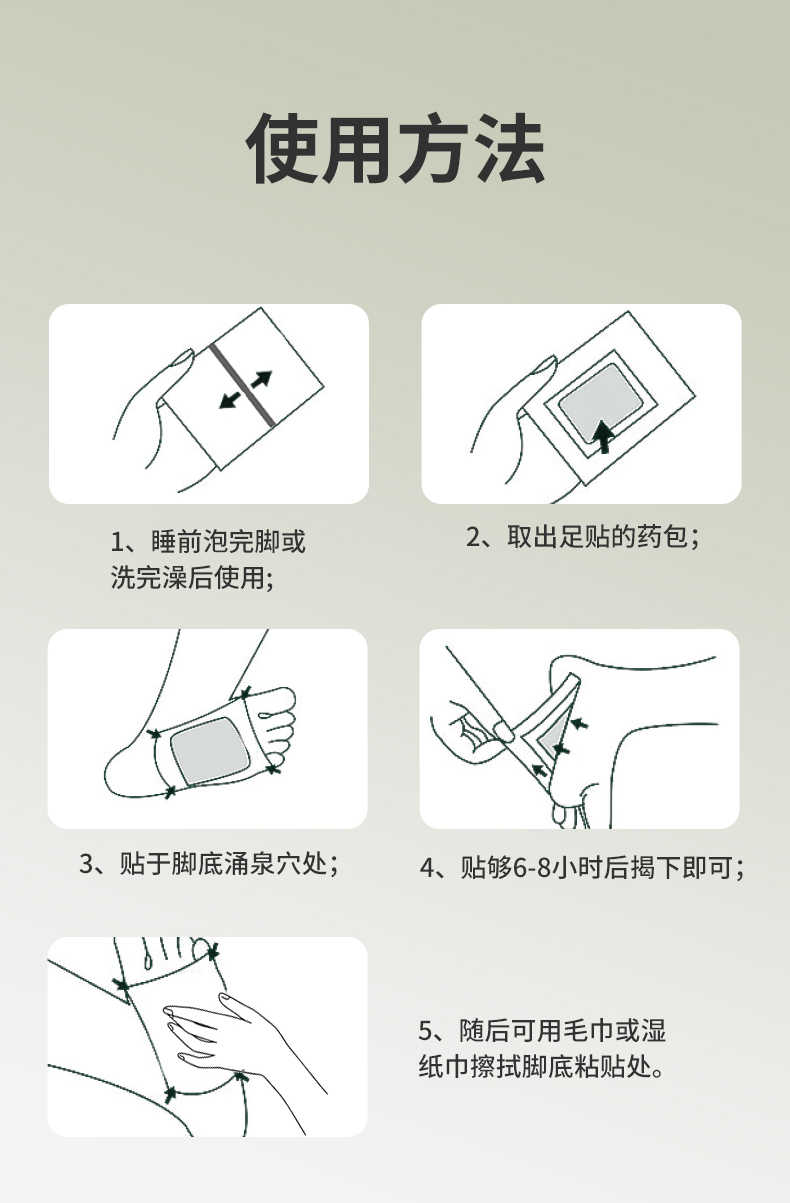 使用方法

1、睡前泡完脚或洗完澡后使用;

2、取出足贴的药包;

3、贴于脚底涌泉穴处;

4、贴够6-8小时后揭下即可;

5、随后可用毛巾或湿纸巾擦拭脚底粘贴处。