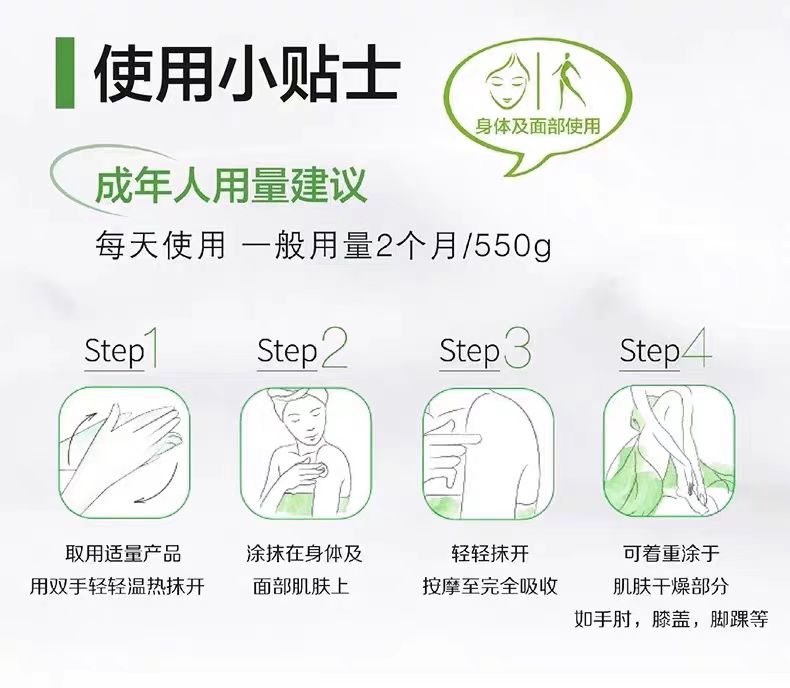 使用小贴士

身体及面部使用

成年人用量建议

每天使用 一般用量2个月/550g

Step1

取用适量产品
用双手轻轻温热抹开

Step2

涂抹在身体及
面部肌肤上

Step3

轻轻抹开
按摩至完全吸收

Step4

可着重涂于
肌肤干燥部分
如手肘，膝盖，脚踝等