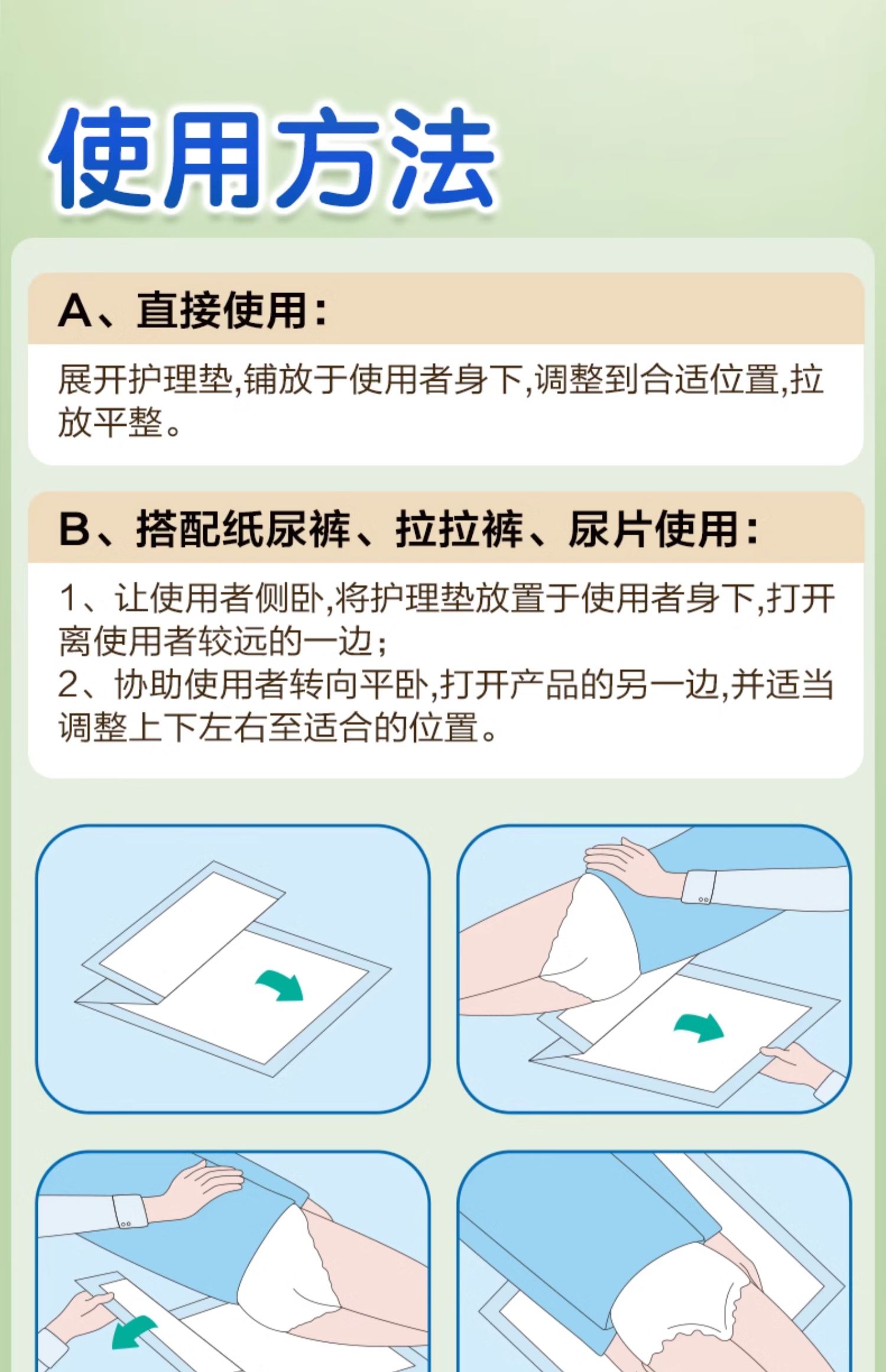 使用方法

A、直接使用:

展开护理垫,铺放于使用者身下,调整到合适位置,拉放平整。

B、搭配纸尿裤、拉拉裤、尿片使用:

1、让使用者侧卧,将护理垫放置于使用者身下,打开离使用者较远的一边;
2、协助使用者转向平卧,打开产品的另一边,并适当调整上下左右至适合的位置。