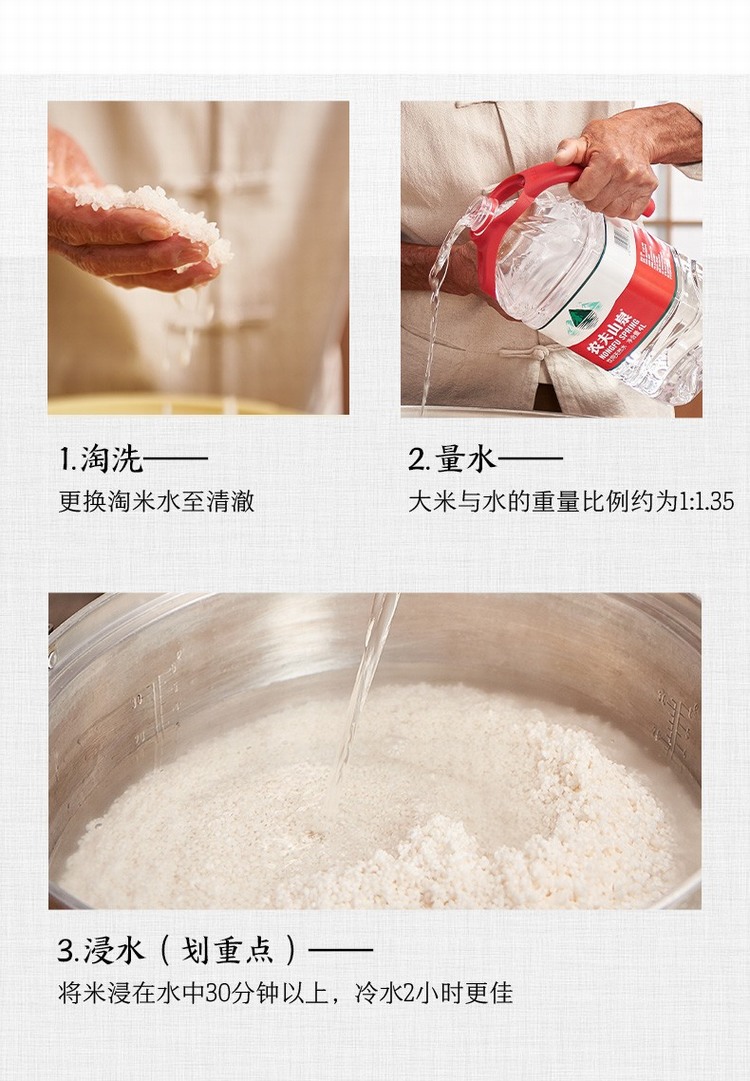 农夫山泉
NONGFU SPRING

1.淘洗——
更换淘米水至清澈

2.量水——
大米与水的重量比例约为1:1.35

3.浸水（划重点）——
将米浸在水中30分钟以上，冷水2小时更佳