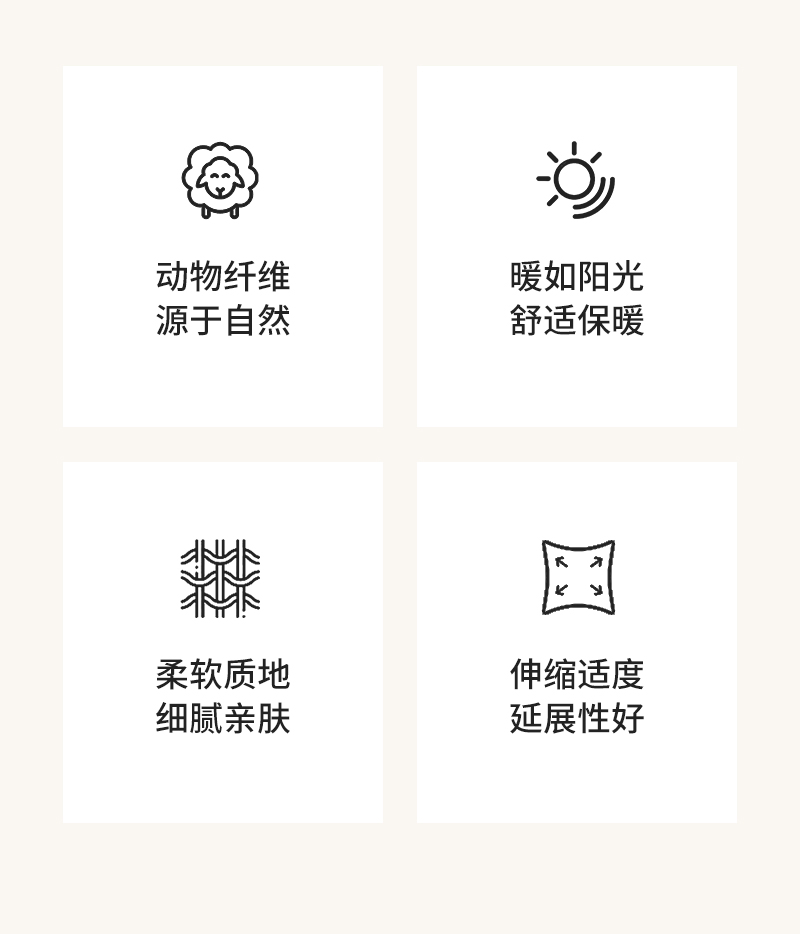 动物纤维
源于自然

暖如阳光
舒适保暖

柔软质地
细腻亲肤

伸缩适度
延展性好