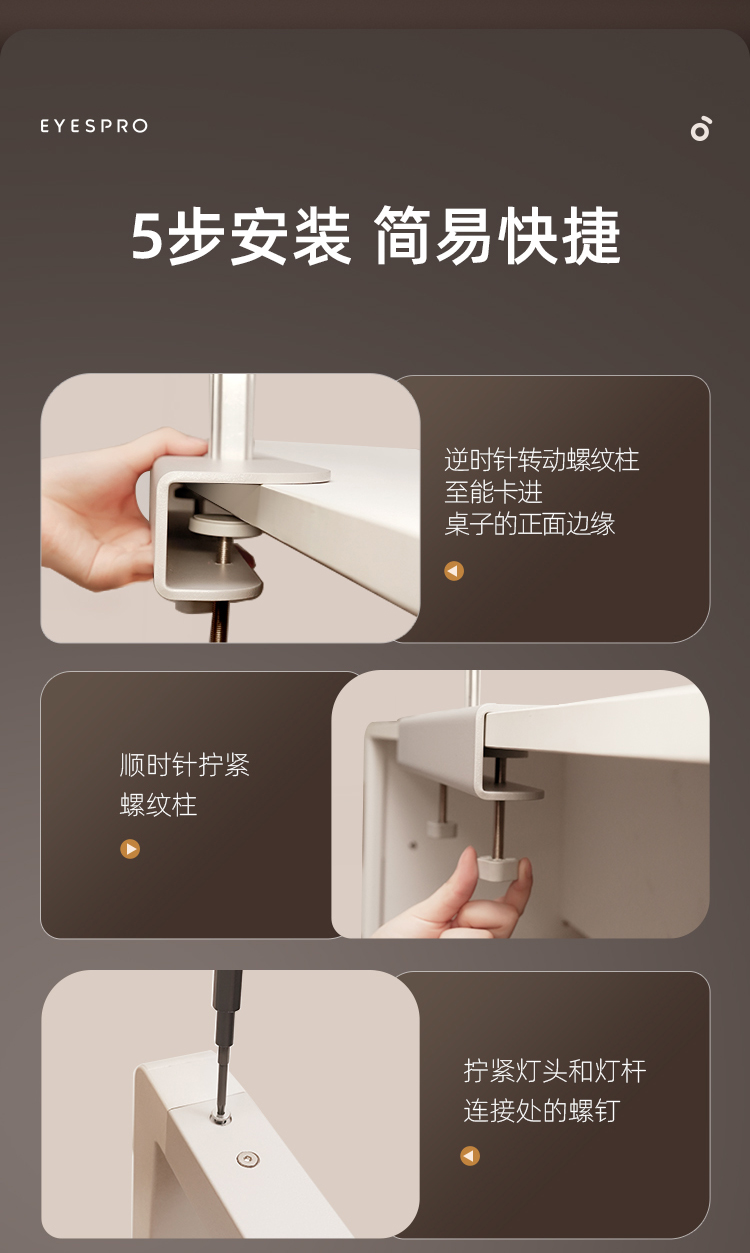 EYESPRO

5步安装 简易快捷

逆时针转动螺纹柱
至能卡进
桌子的正面边缘

顺时针拧紧
螺纹柱

拧紧灯头和灯杆
连接处的螺钉