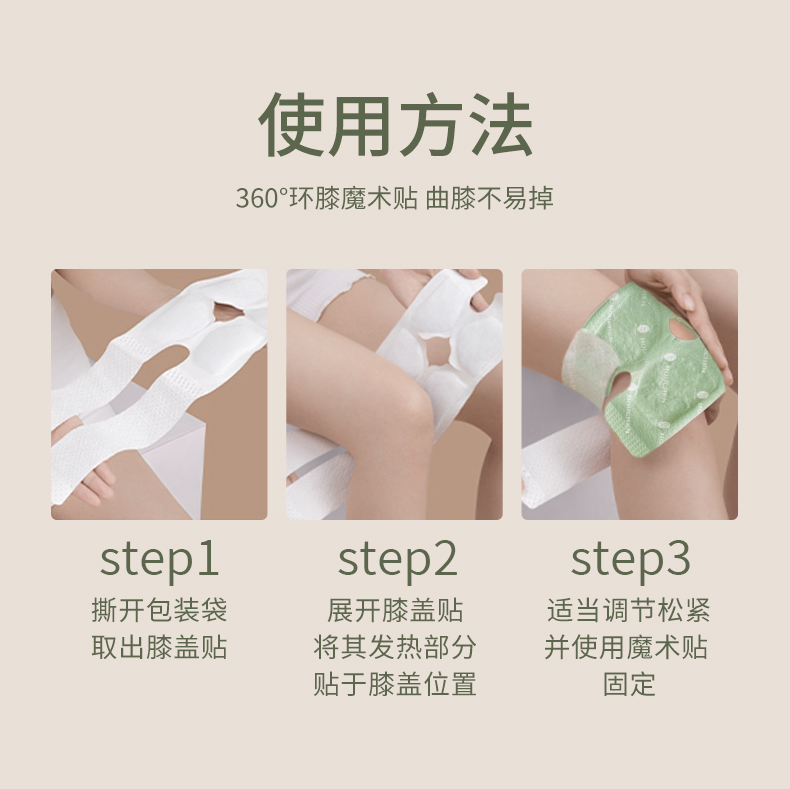 使用方法

360°环膝魔术贴 曲膝不易掉

step1

撕开包装袋
取出膝盖贴

step2

展开膝盖贴
将其发热部分
贴于膝盖位置

step3

适当调节松紧
并使用魔术贴
固定