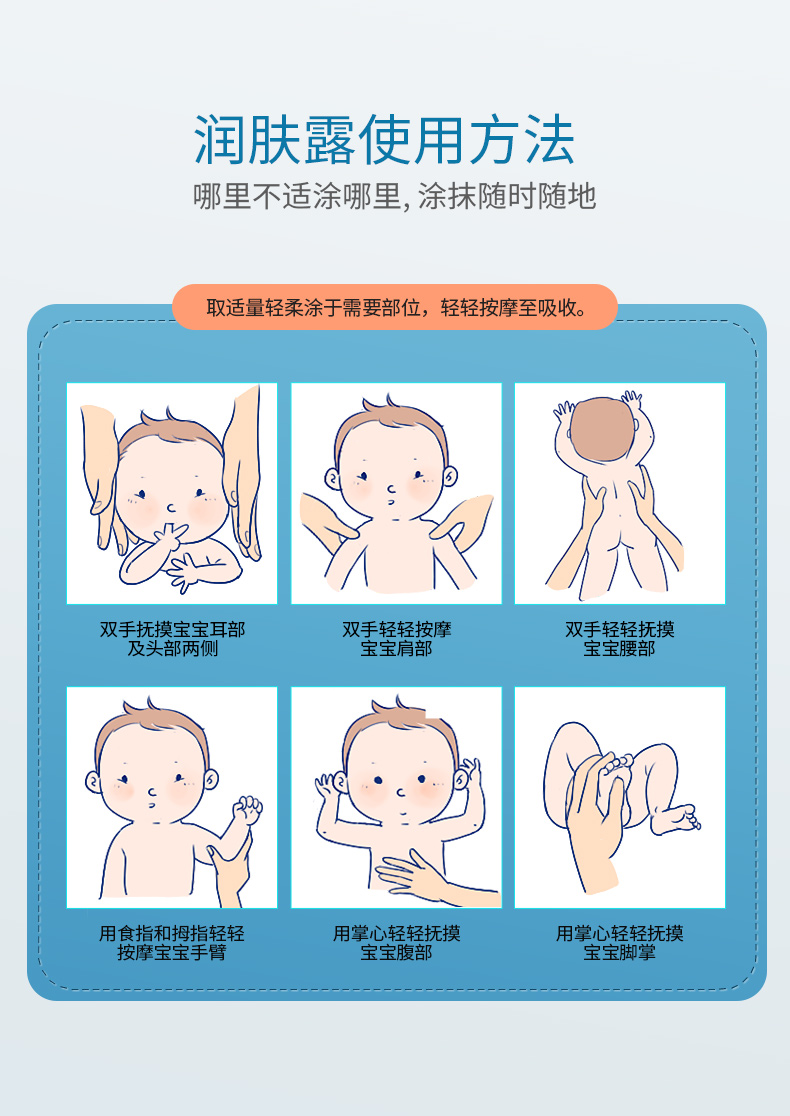 润肤露使用方法

哪里不适涂哪里, 涂抹随时随地

取适量轻柔涂于需要部位，轻轻按摩至吸收。

双手抚摸宝宝耳部及头部两侧

双手轻轻按摩宝宝肩部

双手轻轻抚摸宝宝腰部

用食指和拇指轻轻按摩宝宝手臂

用掌心轻轻抚摸宝宝腹部

用掌心轻轻抚摸宝宝脚掌