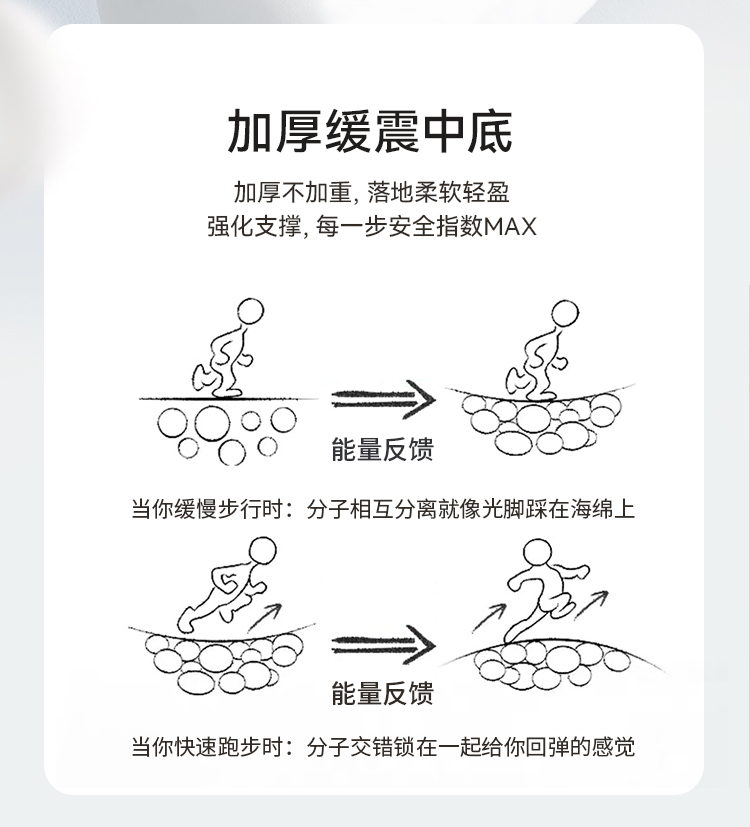 加厚缓震中底

加厚不加重, 落地柔软轻盈
强化支撑, 每一步安全指数MAX

能量反馈

当你缓慢步行时：分子相互分离就像光脚踩在海绵上

能量反馈

当你快速跑步时：分子交错锁在一起给你回弹的感觉