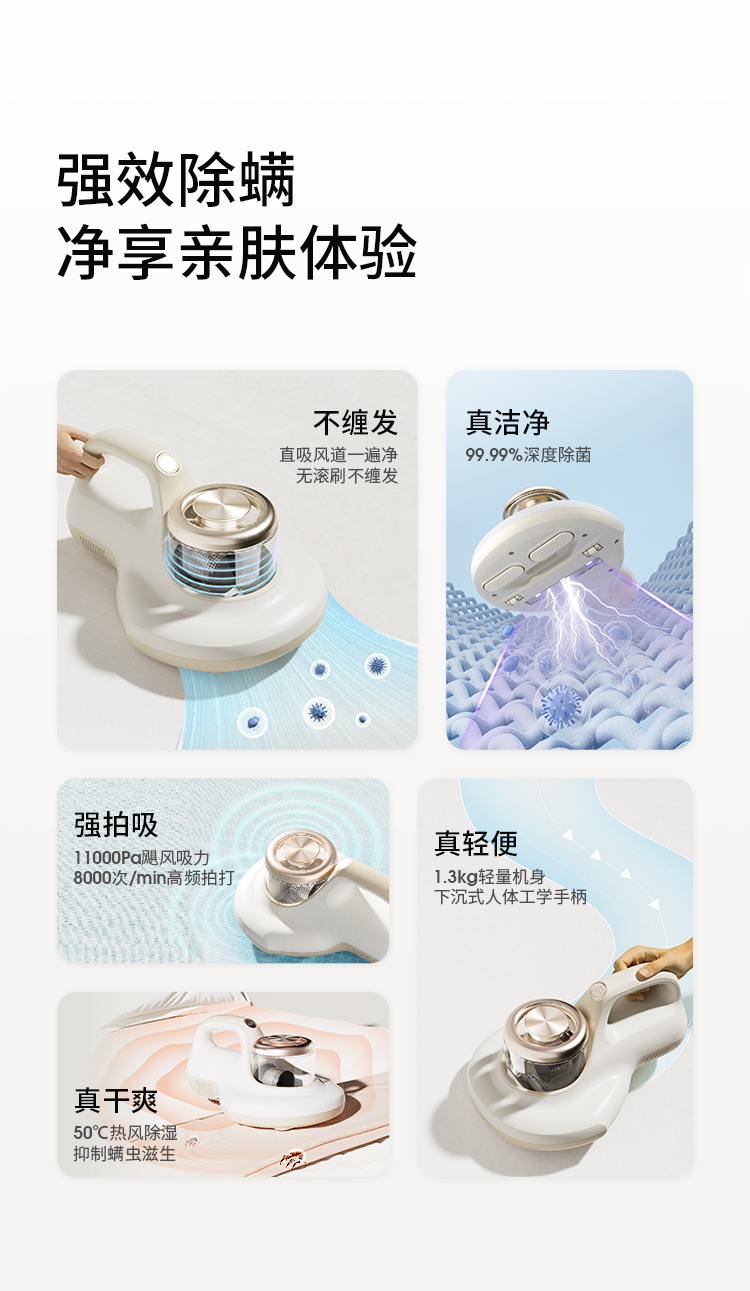 强效除螨
净享亲肤体验

不缠发
直吸风道一遍净
无滚刷不缠发

真洁净
99.99%深度除菌

强拍吸
11000Pa飓风吸力
8000次/min高频拍打

真轻便
1.3kg轻量机身
下沉式人体工学手柄

真干爽
50℃热风除湿
抑制螨虫滋生