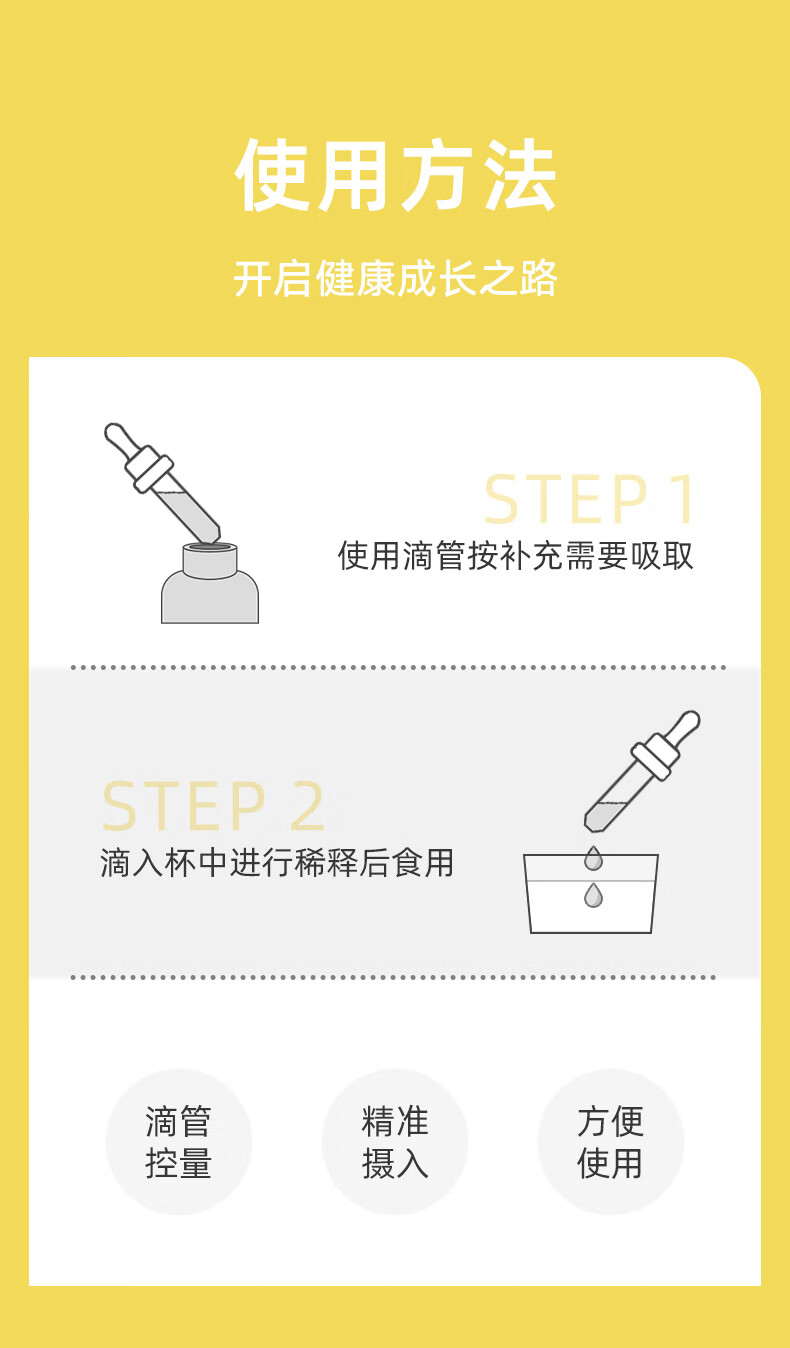 使用方法

开启健康成长之路

STEP 1
使用滴管按补充需要吸取

STEP 2
滴入杯中进行稀释后食用

滴管控量

精准摄入

方便使用