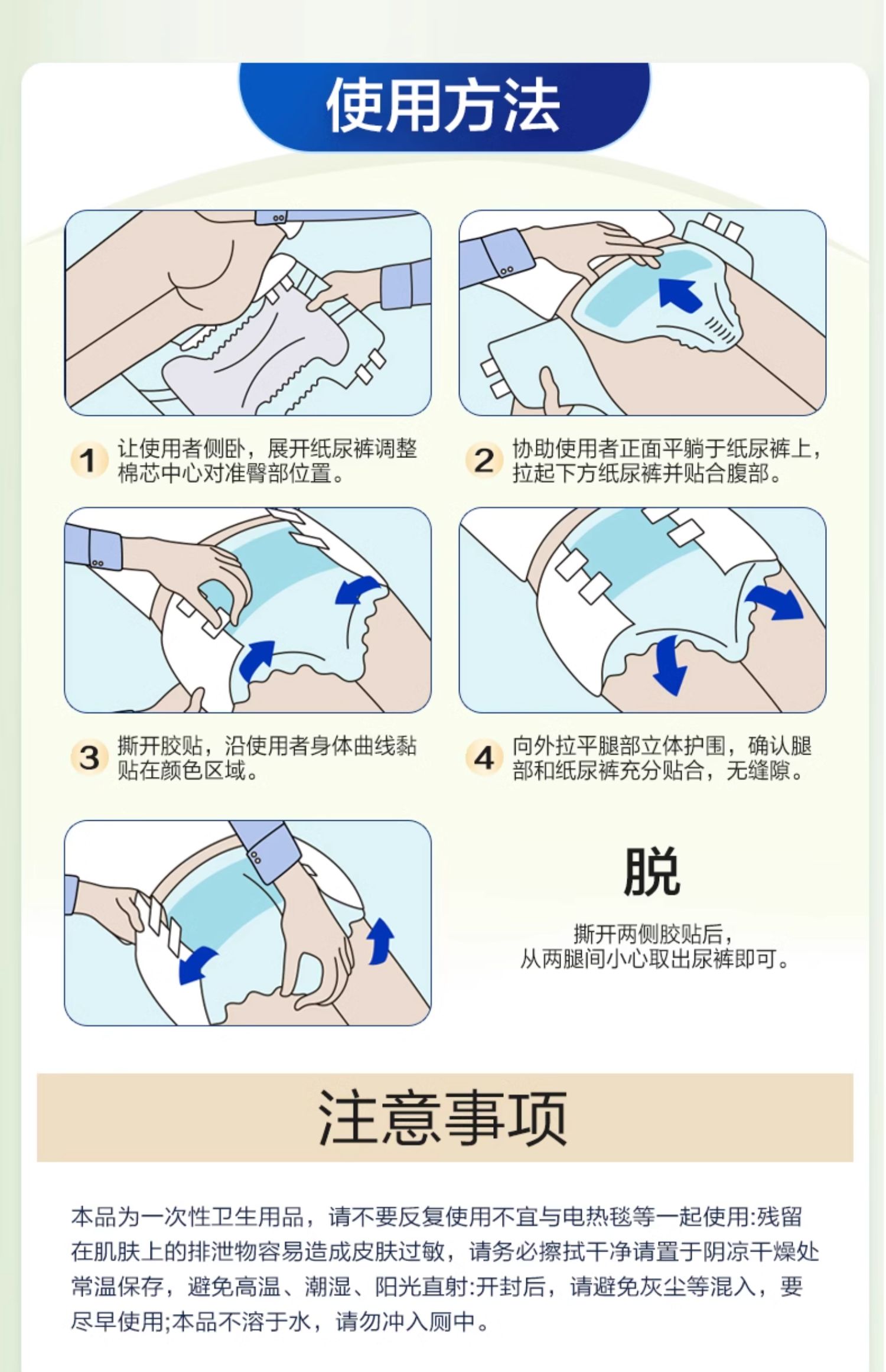 使用方法

1 让使用者侧卧，展开纸尿裤调整棉芯中心对准臀部位置。

2 协助使用者正面平躺于纸尿裤上，拉起下方纸尿裤并贴合腹部。

3 撕开胶贴，沿使用者身体曲线黏贴在颜色区域。

4 向外拉平腿部立体护围，确认腿部和纸尿裤充分贴合，无缝隙。

脱

撕开两侧胶贴后，从两腿间小心取出尿裤即可。

注意事项

本品为一次性卫生用品，请不要反复使用不宜与电热毯等一起使用:残留在肌肤上的排泄物容易造成皮肤过敏，请务必擦拭干净请置于阴凉干燥处常温保存，避免高温、潮湿、阳光直射:开封后，请避免灰尘等混入，要尽早使用;本品不溶于水，请勿冲入厕中。