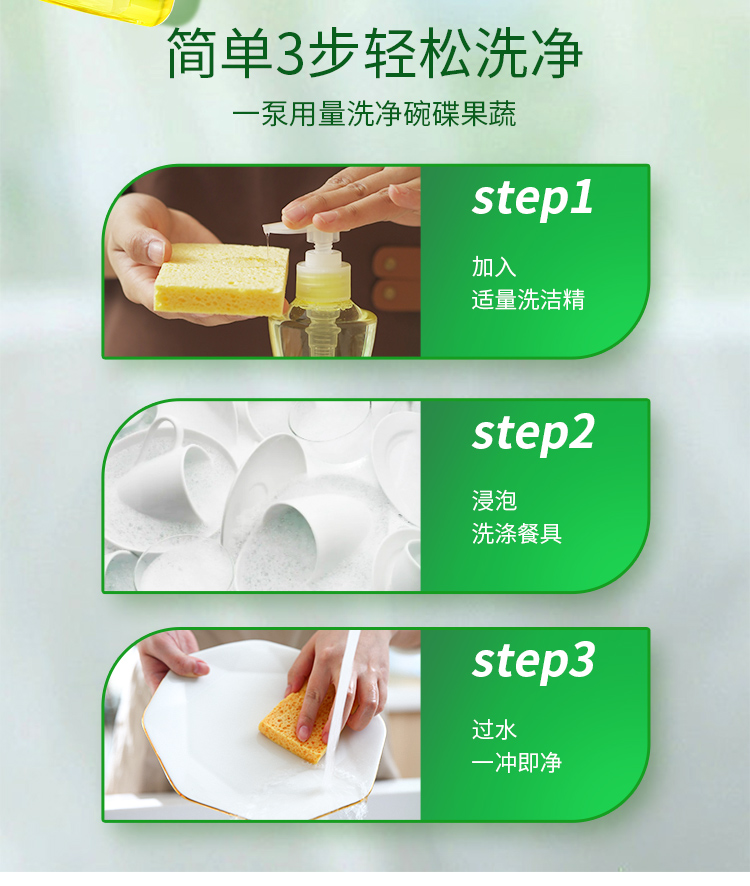 简单3步轻松洗净

一泵用量洗净碗碟果蔬

step1

加入
适量洗洁精

step2

浸泡
洗涤餐具

step3

过水
一冲即净