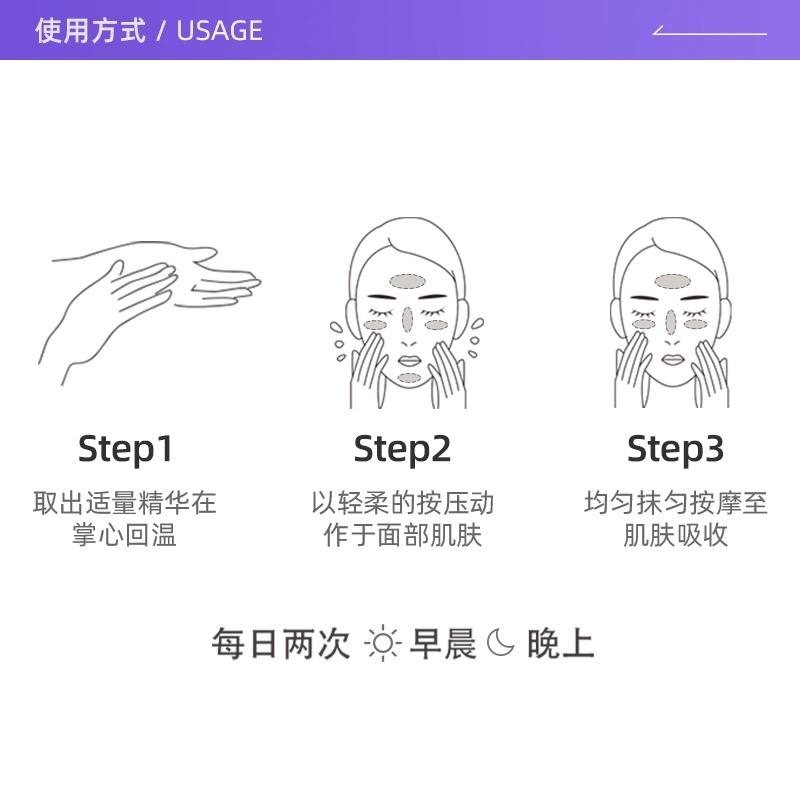 使用方式 / USAGE

Step1
取出适量精华在掌心回温

Step2
以轻柔的按压动作于面部肌肤

Step3
均匀抹匀按摩至肌肤吸收

每日两次 早晨 晚上