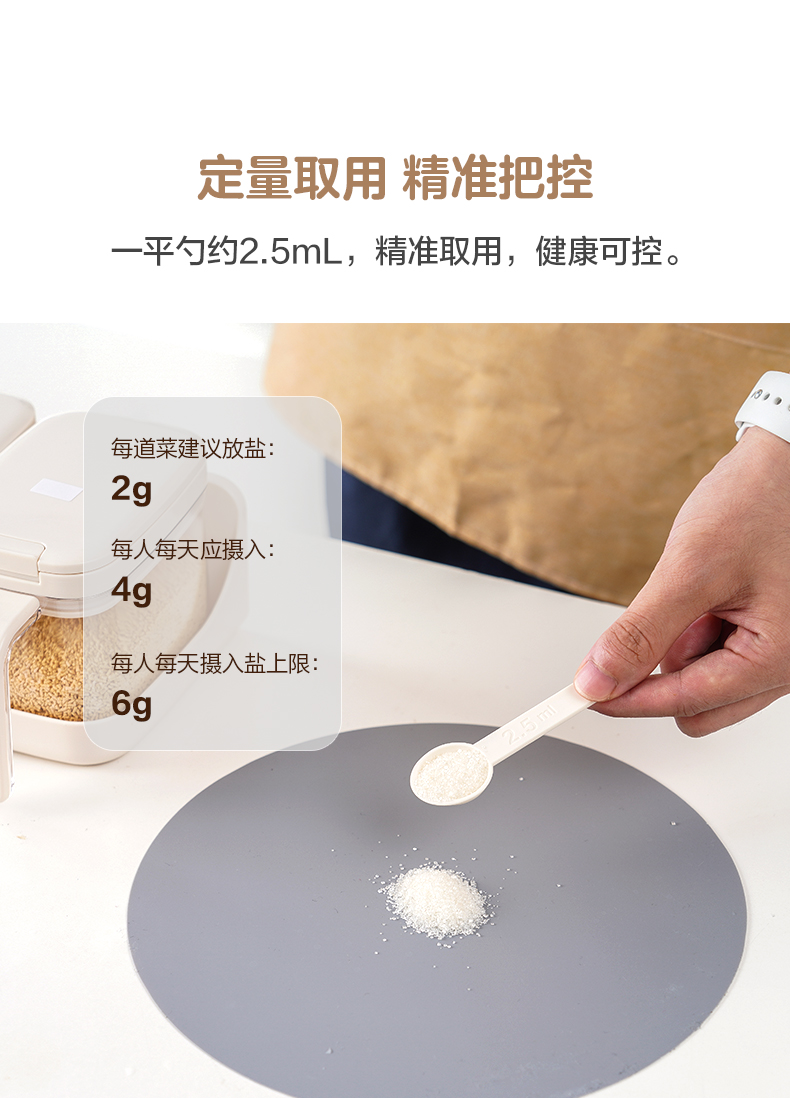 定量取用 精准把控

一平勺约2.5mL，精准取用，健康可控。

每道菜建议放盐：
2g

每人每天应摄入：
4g

每人每天摄入盐上限：
6g

2.5ml