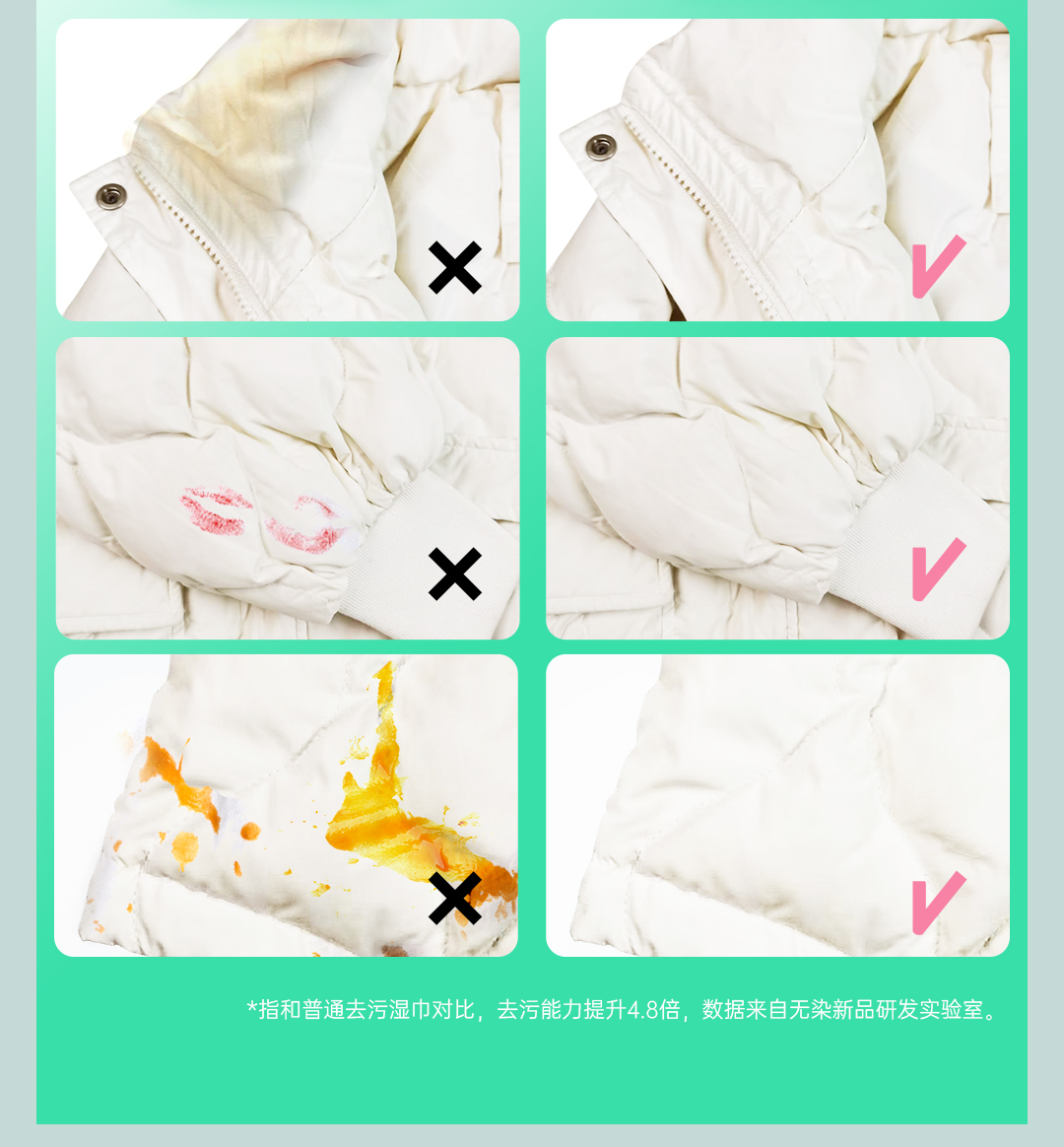 *指和普通去污湿巾对比，去污能力提升4.8倍，数据来自无染新品研发实验室。