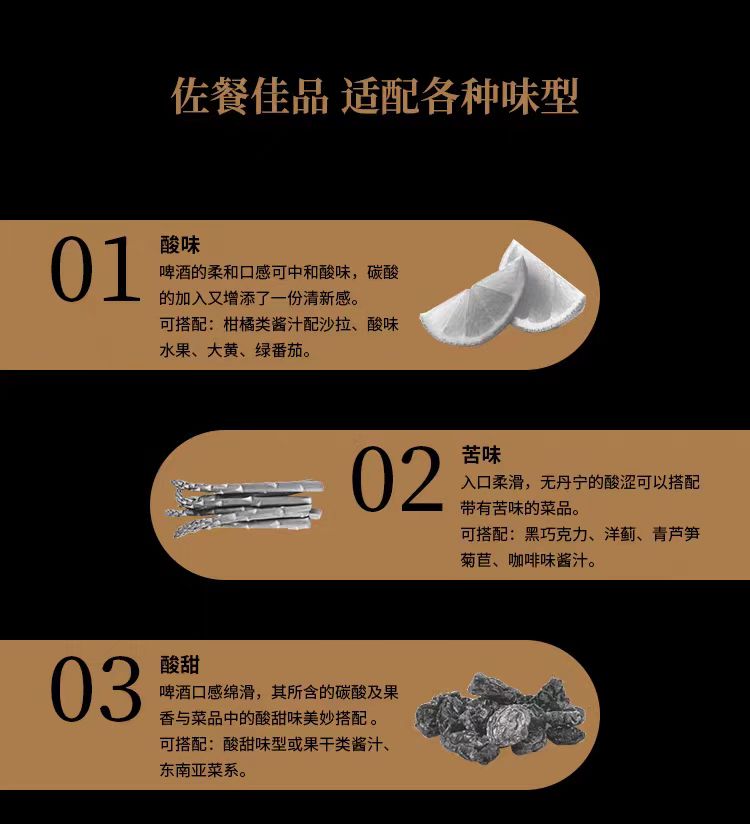 佐餐佳品 适配各种味型

01
酸味
啤酒的柔和口感可中和酸味，碳酸的加入又增添了一份清新感。
可搭配：柑橘类酱汁配沙拉、酸味水果、大黄、绿番茄。

02
苦味
入口柔滑，无丹宁的酸涩可以搭配带有苦味的菜品。
可搭配：黑巧克力、洋蓟、青芦笋菊苣、咖啡味酱汁。

03
酸甜
啤酒口感绵滑，其所含的碳酸及果香与菜品中的酸甜味美妙搭配。
可搭配：酸甜味型或果干类酱汁、东南亚菜系。