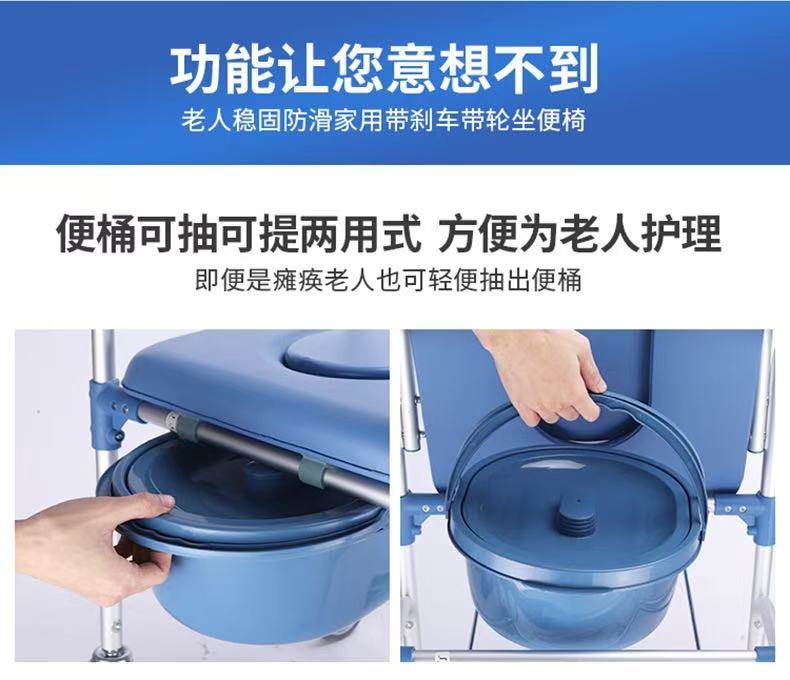 功能让您意想不到
老人稳固防滑家用带刹车带轮坐便椅

便桶可抽可提两用式 方便为老人护理
即便是瘫痪老人也可轻便抽出便桶