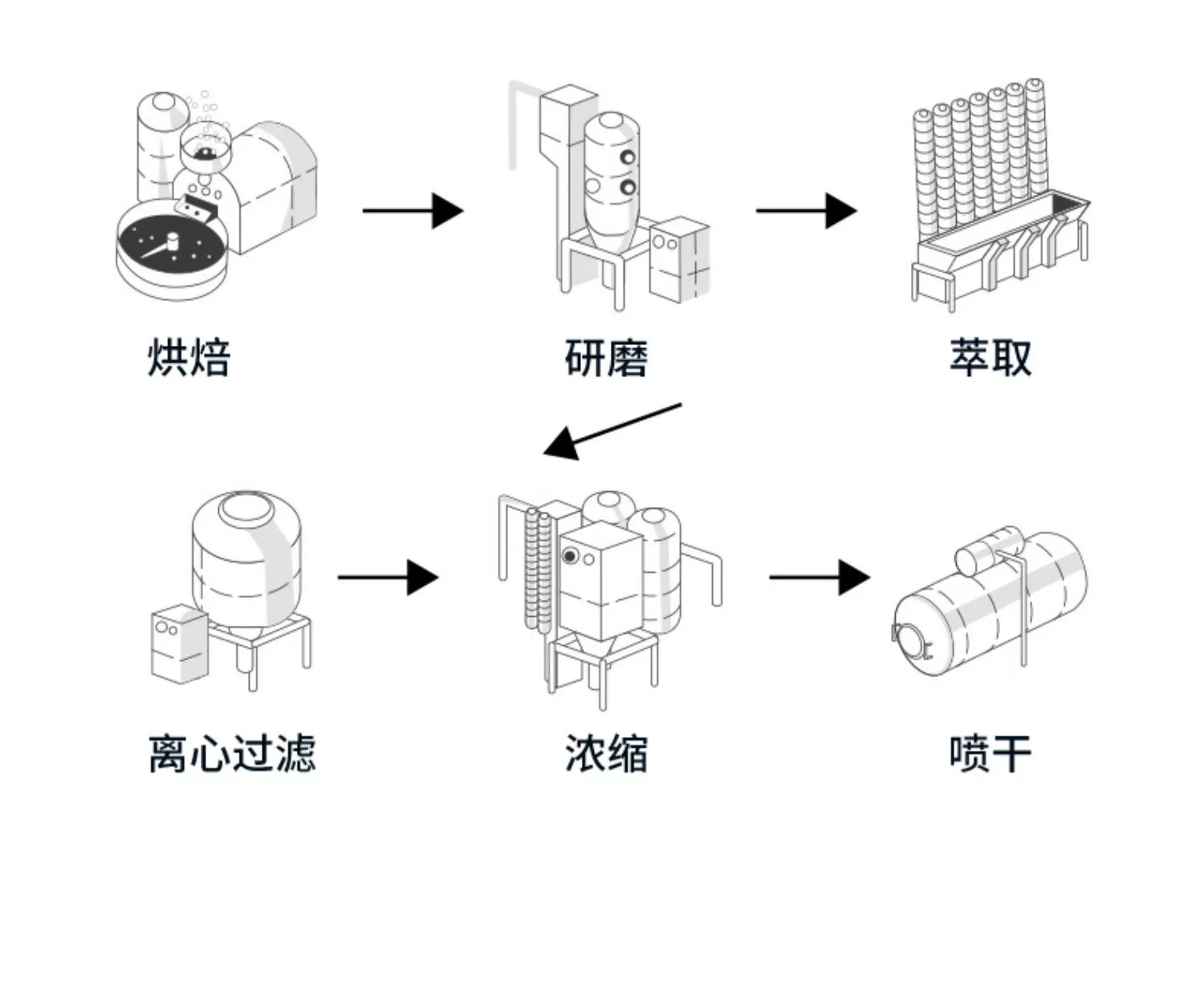 烘焙

研磨

萃取

离心过滤

浓缩

喷干