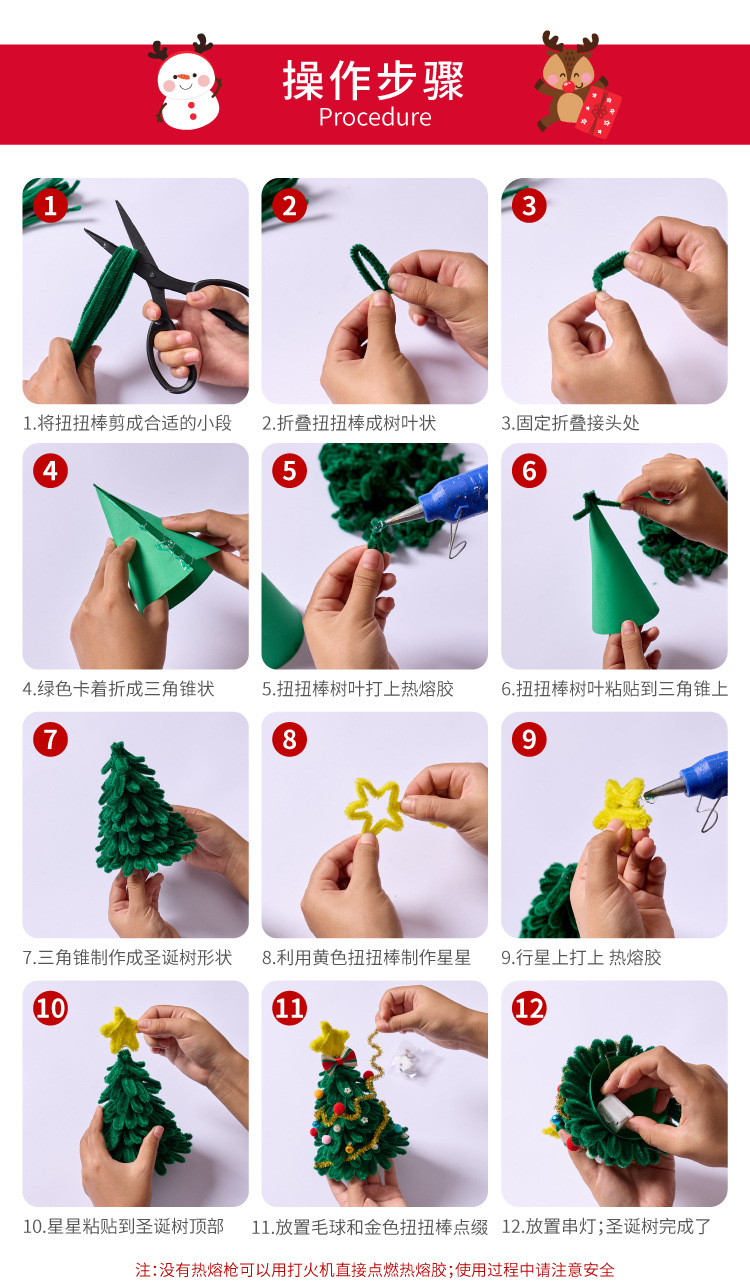 操作步骤
Procedure

1
1.将扭扭棒剪成合适的小段

2
2.折叠扭扭棒成树叶状

3
3.固定折叠接头处

4
4.绿色卡着折成三角锥状

5
5.扭扭棒树叶打上热熔胶

6
6.扭扭棒树叶粘贴到三角锥上

7
7.三角锥制作成圣诞树形状

8
8.利用黄色扭扭棒制作星星

9
9.行星上打上 热熔胶

10
10.星星粘贴到圣诞树顶部

11
11.放置毛球和金色扭扭棒点缀

12
12.放置串灯;圣诞树完成了

注:没有热熔枪可以用打火机直接点燃热熔胶;使用过程中请注意安全