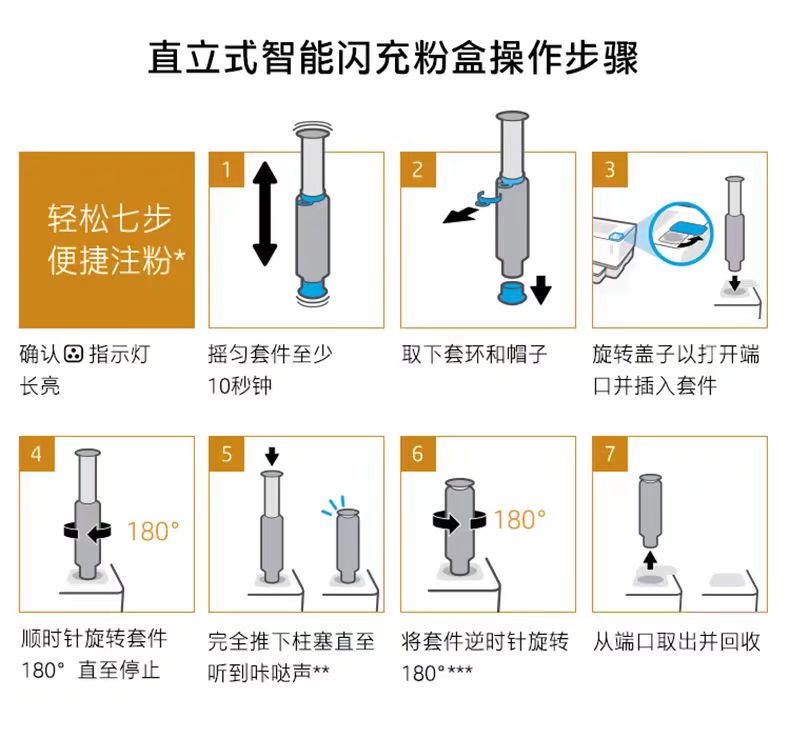 直立式智能闪充粉盒操作步骤

轻松七步
便捷注粉*

确认 指示灯长亮

1

摇匀套件至少10秒钟

2

取下套环和帽子

3

旋转盖子以打开端口并插入套件

4

180°

顺时针旋转套件180° 直至停止

5

完全推下柱塞直至听到咔哒声**

6

180°

将套件逆时针旋转180°***

7

从端口取出并回收