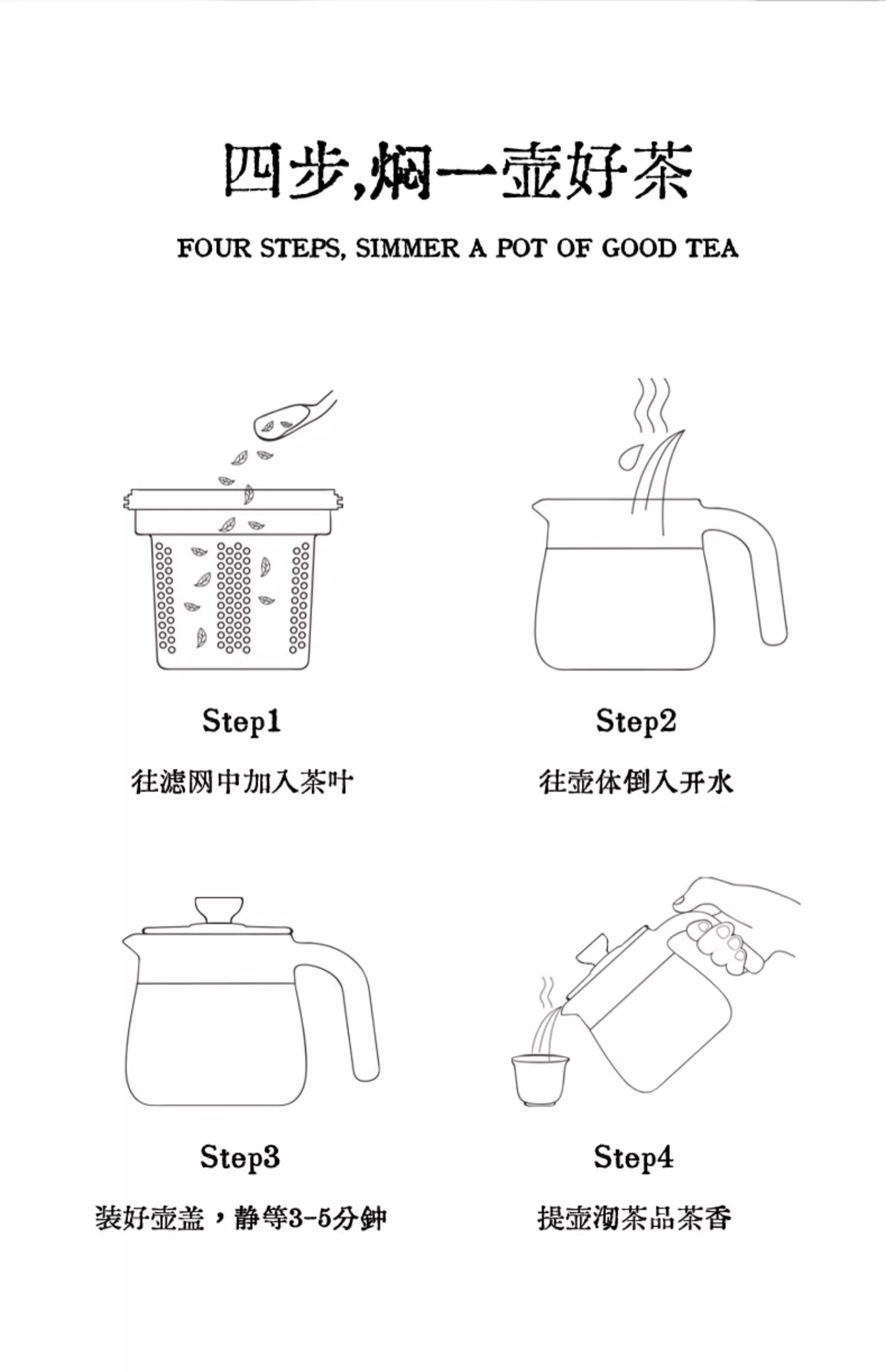 四步,焖一壶好茶

FOUR STEPS, SIMMER A POT OF GOOD TEA

Step1

往滤网中加入茶叶

Step2

往壶体倒入开水

Step3

装好壶盖，静等3-5分钟

Step4

提壶沏茶品茶香