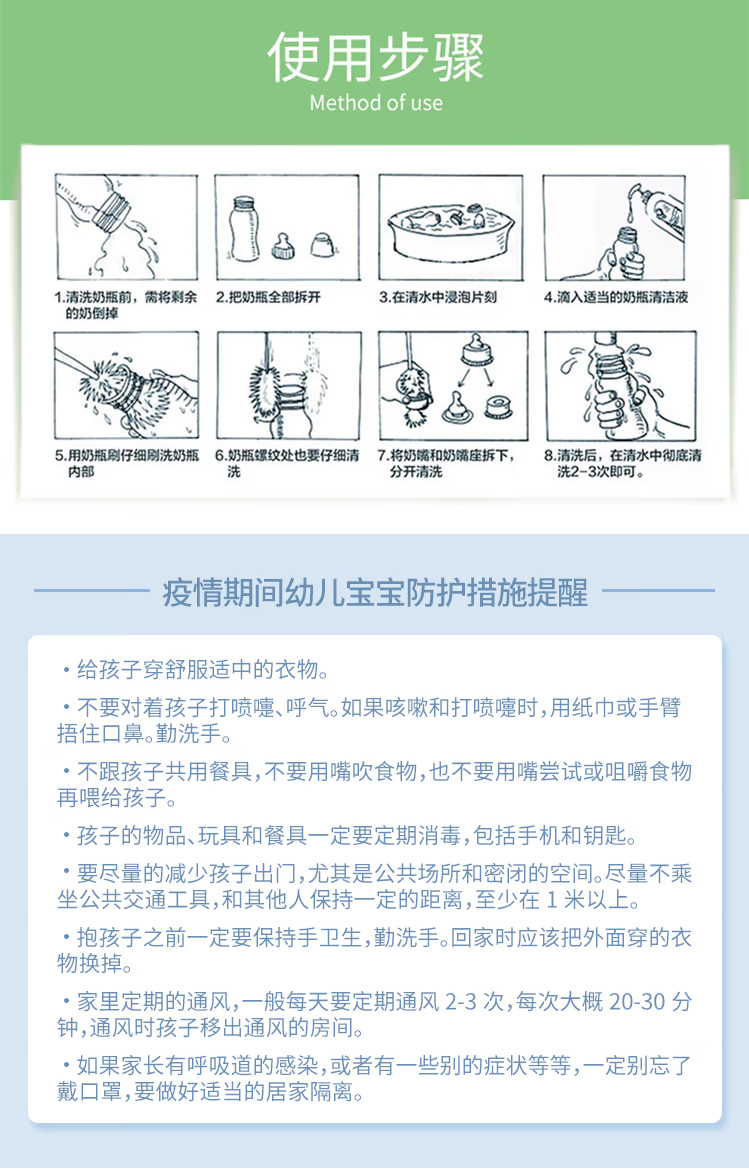 使用步骤
Method of use

1.清洗奶瓶前，需将剩余的奶倒掉

2.把奶瓶全部拆开

3.在清水中浸泡片刻

4.滴入适当的奶瓶清洁液

5.用奶瓶刷仔细刷洗奶瓶内部

6.奶瓶螺纹处也要仔细清洗

7.将奶嘴和奶嘴座拆下，分开清洗

8.清洗后，在清水中彻底清洗2-3次即可。

疫情期间幼儿宝宝防护措施提醒

・给孩子穿舒服适中的衣物。

・不要对着孩子打喷嚏、呼气。如果咳嗽和打喷嚏时，用纸巾或手臂捂住口鼻。勤洗手。

・不跟孩子共用餐具，不要用嘴吹食物，也不要用嘴尝试或咀嚼食物再喂给孩子。

・孩子的物品、玩具和餐具一定要定期消毒，包括手机和钥匙。

・要尽量的减少孩子出门，尤其是公共场所和密闭的空间。尽量不乘坐公共交通工具，和其他人保持一定的距离，至少在 1 米以上。

・抱孩子之前一定要保持手卫生，勤洗手。回家时应该把外面穿的衣物换掉。

・家里定期的通风，一般每天要定期通风 2-3 次，每次大概 20-30 分钟，通风时孩子移出通风的房间。

・如果家长有呼吸道的感染，或者有一些别的症状等等，一定别忘了戴口罩，要做好适当的居家隔离。