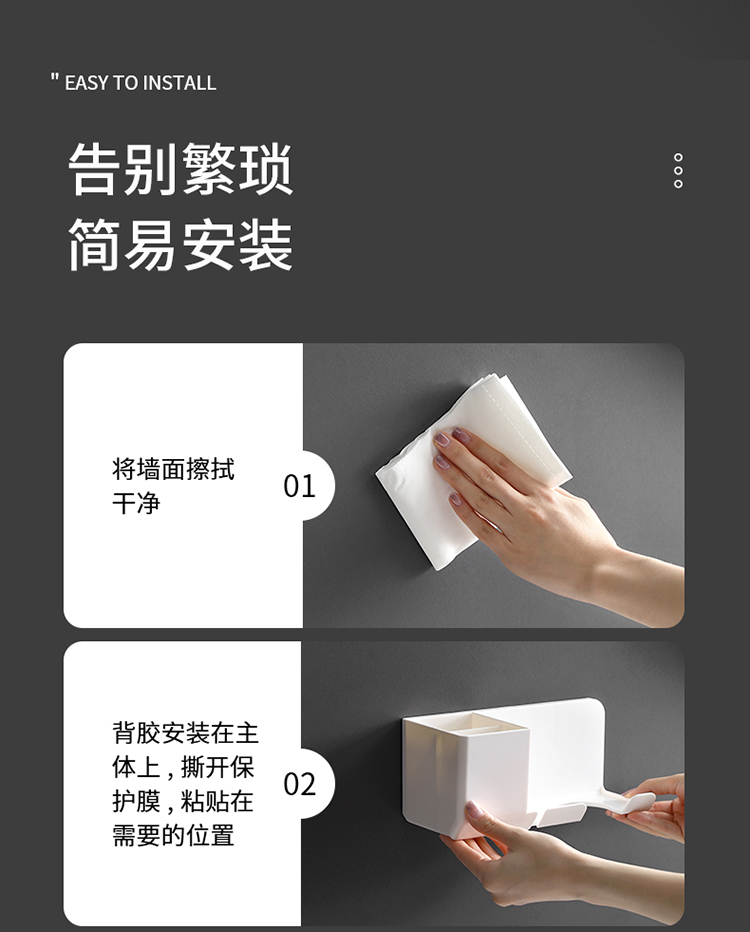 " EASY TO INSTALL

告别繁琐
简易安装

将墙面擦拭干净

01

背胶安装在主体上，撕开保护膜，粘贴在需要的位置

02