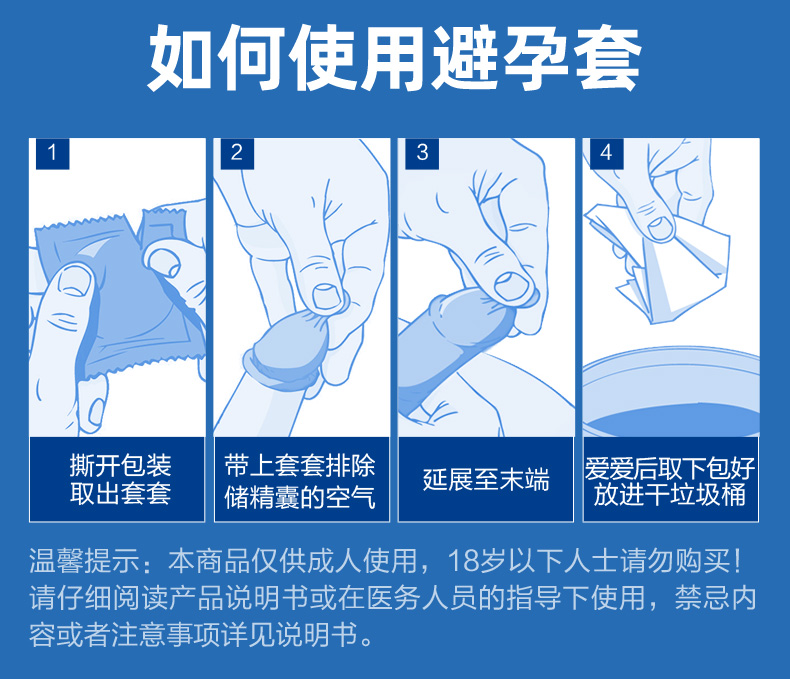 如何使用避孕套

1

撕开包装
取出套套

2

带上套套排除
储精囊的空气

3

延展至末端

4

爱爱后取下包好
放进干垃圾桶

温馨提示：本商品仅供成人使用，18岁以下人士请勿购买！请仔细阅读产品说明书或在医务人员的指导下使用，禁忌内容或者注意事项详见说明书。