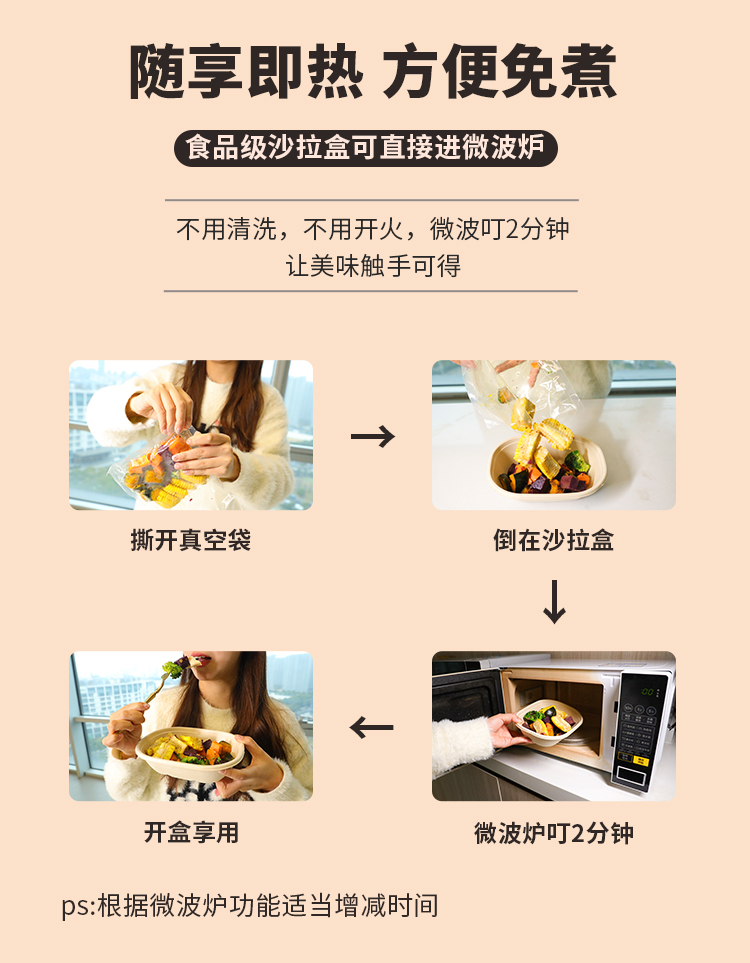 随享即热 方便免煮

食品级沙拉盒可直接进微波炉

不用清洗，不用开火，微波叮2分钟
让美味触手可得

撕开真空袋

→

倒在沙拉盒

↓

微波炉叮2分钟

←

开盒享用

ps:根据微波炉功能适当增减时间