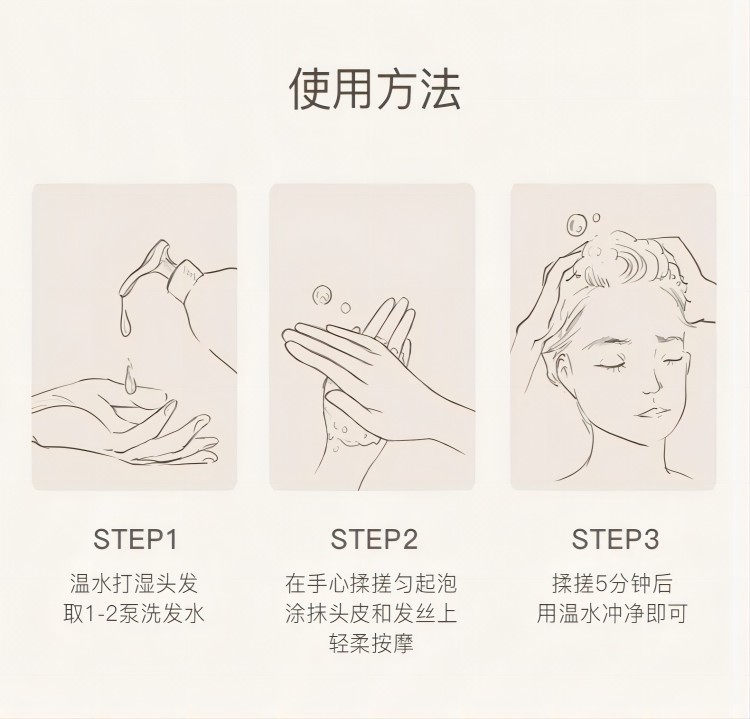 使用方法

STEP1
温水打湿头发
取1-2泵洗发水

STEP2
在手心揉搓匀起泡
涂抹头皮和发丝上
轻柔按摩

STEP3
揉搓5分钟后
用温水冲净即可