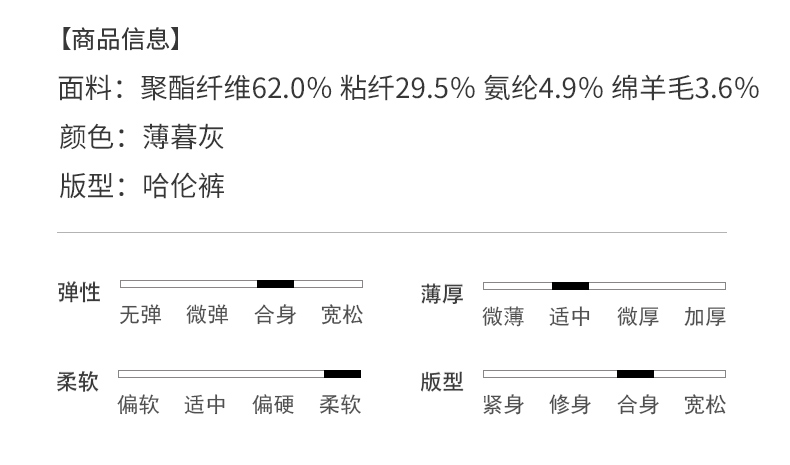 【商品信息】

面料：聚酯纤维62.0% 粘纤29.5% 氨纶4.9% 绵羊毛3.6%

颜色：薄暮灰

版型：哈伦裤

弹性
无弹 微弹 合身 宽松

柔软
偏软 适中 偏硬 柔软

薄厚
微薄 适中 微厚 加厚

版型
紧身 修身 合身 宽松