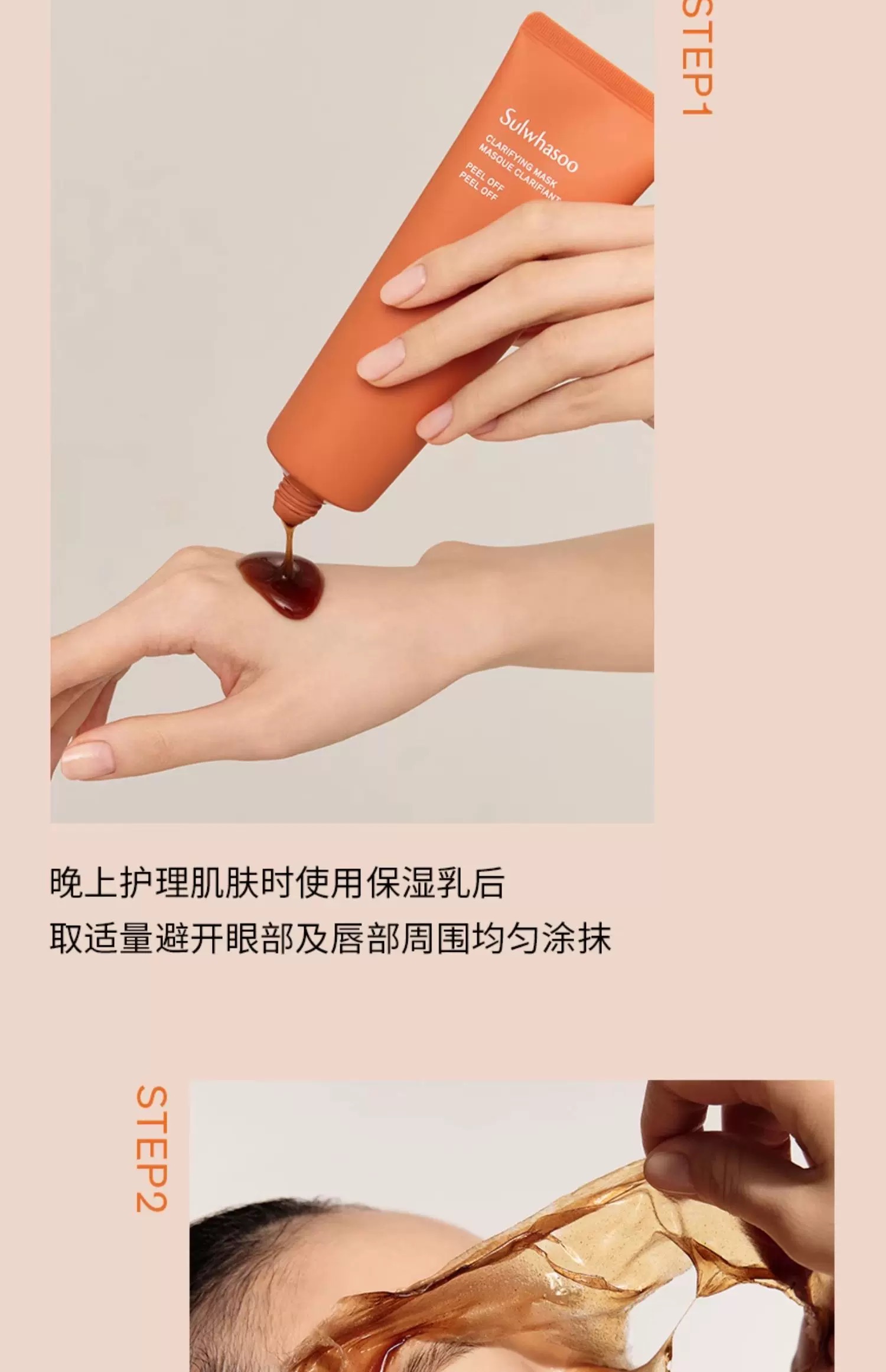 STEP1

Sulwhasoo
CLARIFYING MASK
MASQUE CLARIFIANT
PEEL OFF
PEEL OFF

晚上护理肌肤时使用保湿乳后
取适量避开眼部及唇部周围均匀涂抹

STEP2