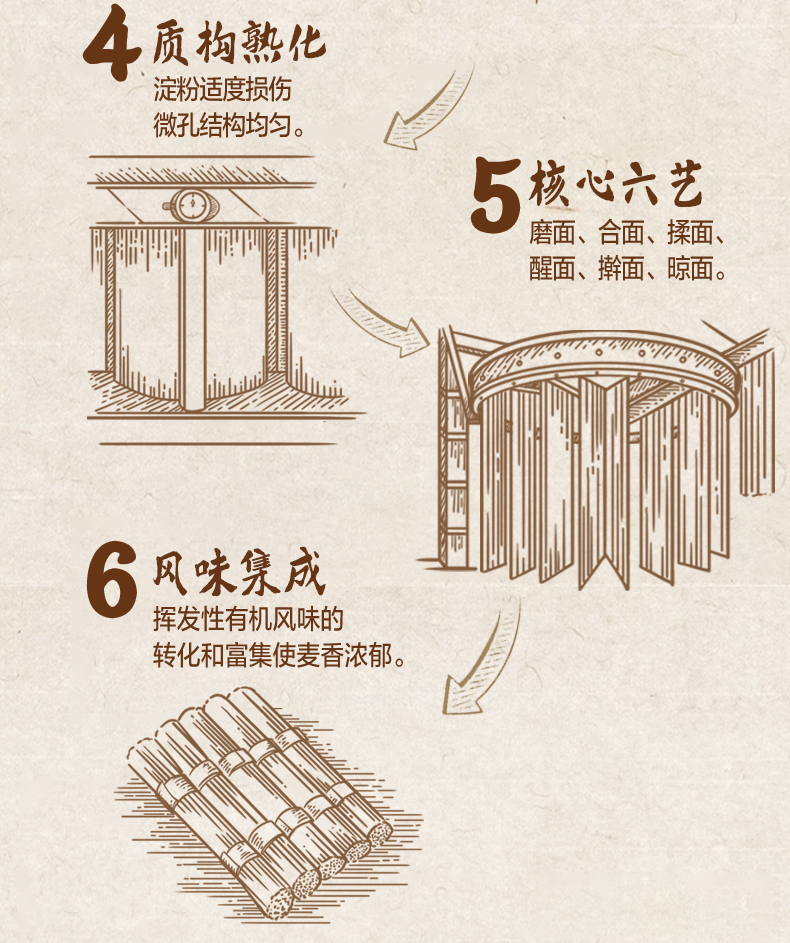 4 质构熟化
淀粉适度损伤
微孔结构均匀。

5 核心六艺
磨面、合面、揉面、
醒面、擀面、晾面。

6 风味集成
挥发性有机风味的
转化和富集使麦香浓郁。