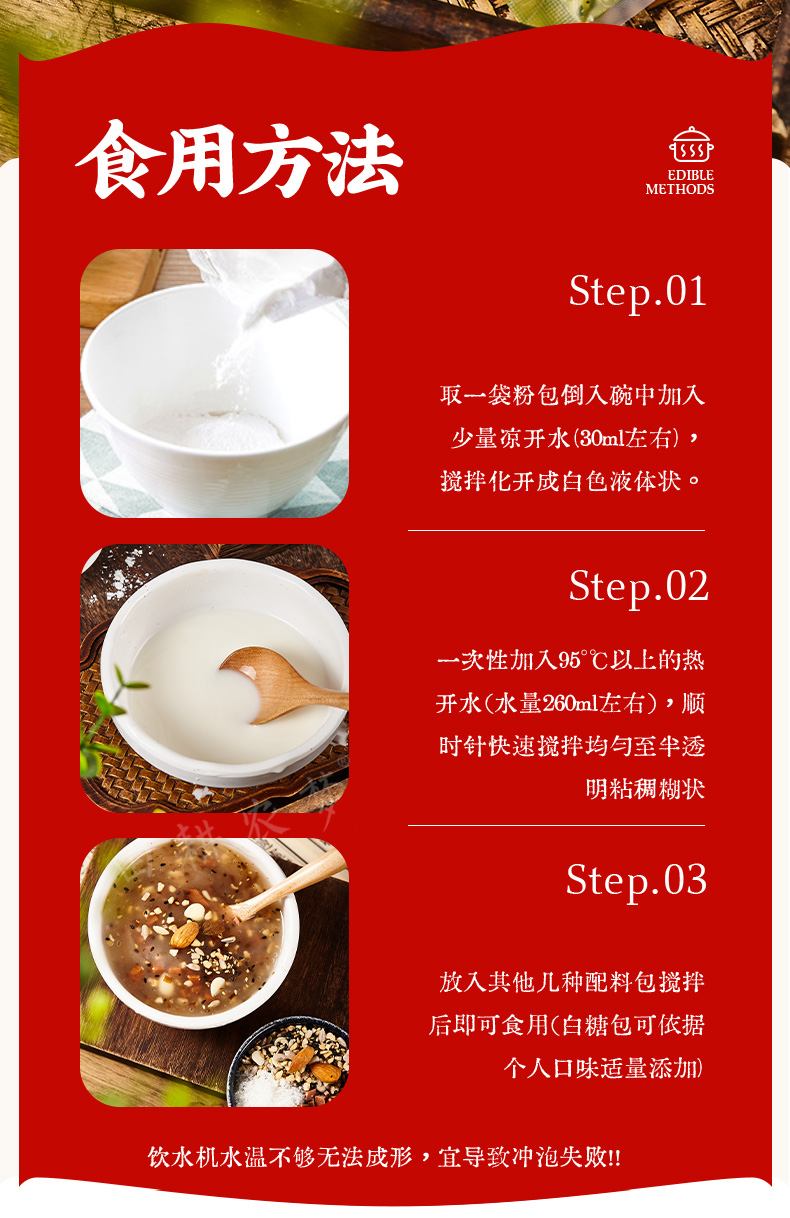 食用方法

EDIBLE METHODS

Step.01

取一袋粉包倒入碗中加入少量凉开水(30ml左右)，搅拌化开成白色液体状。

Step.02

一次性加入95°C以上的热开水(水量260ml左右)，顺时针快速搅拌均匀至半透明粘稠糊状

Step.03

放入其他几种配料包搅拌后即可食用(白糖包可依据个人口味适量添加)

饮水机水温不够无法成形，宜导致冲泡失败!!