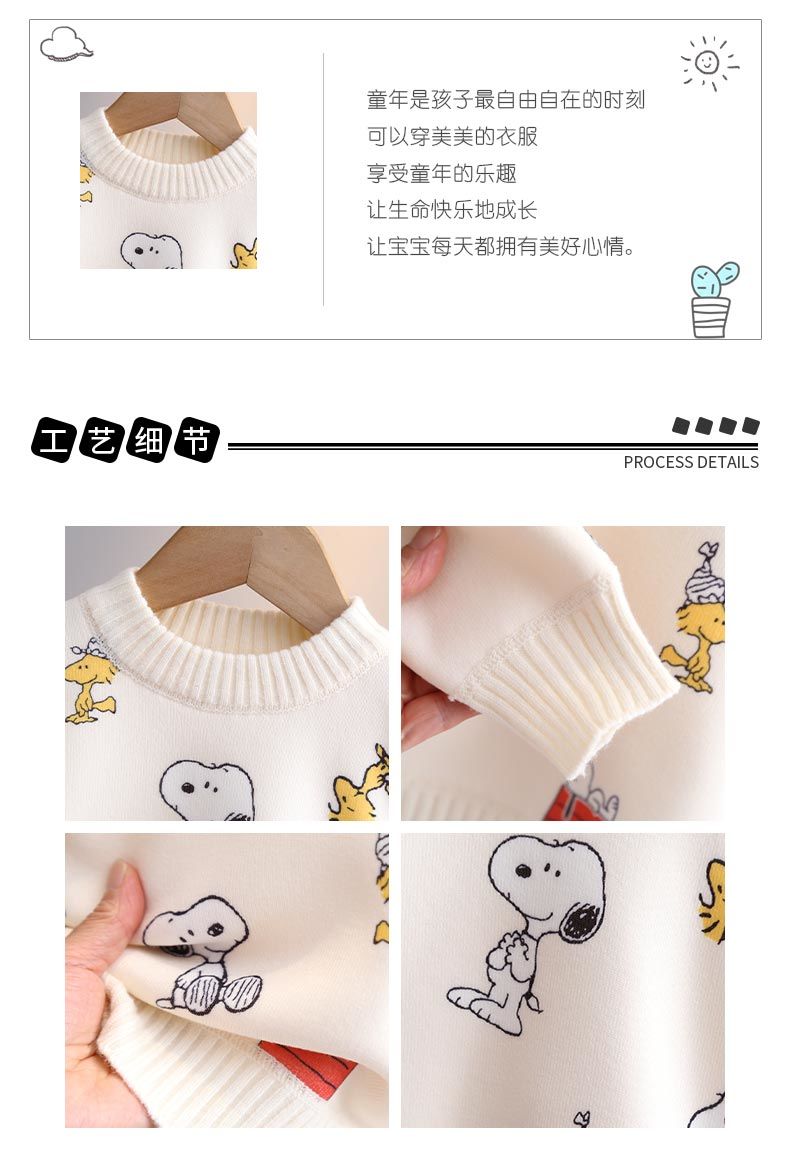 童年是孩子最自由自在的时刻
可以穿美美的衣服
享受童年的乐趣
让生命快乐地成长
让宝宝每天都拥有美好心情。

工艺细节

PROCESS DETAILS