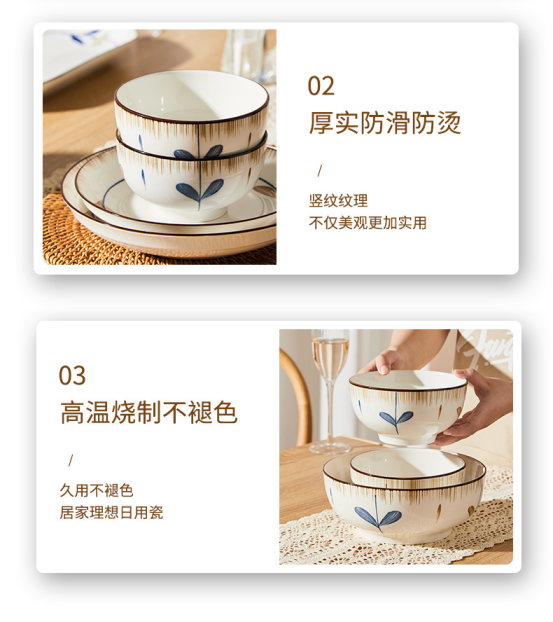 02
厚实防滑防烫
/
竖纹纹理
不仅美观更加实用

03
高温烧制不褪色
/
久用不褪色
居家理想日用瓷