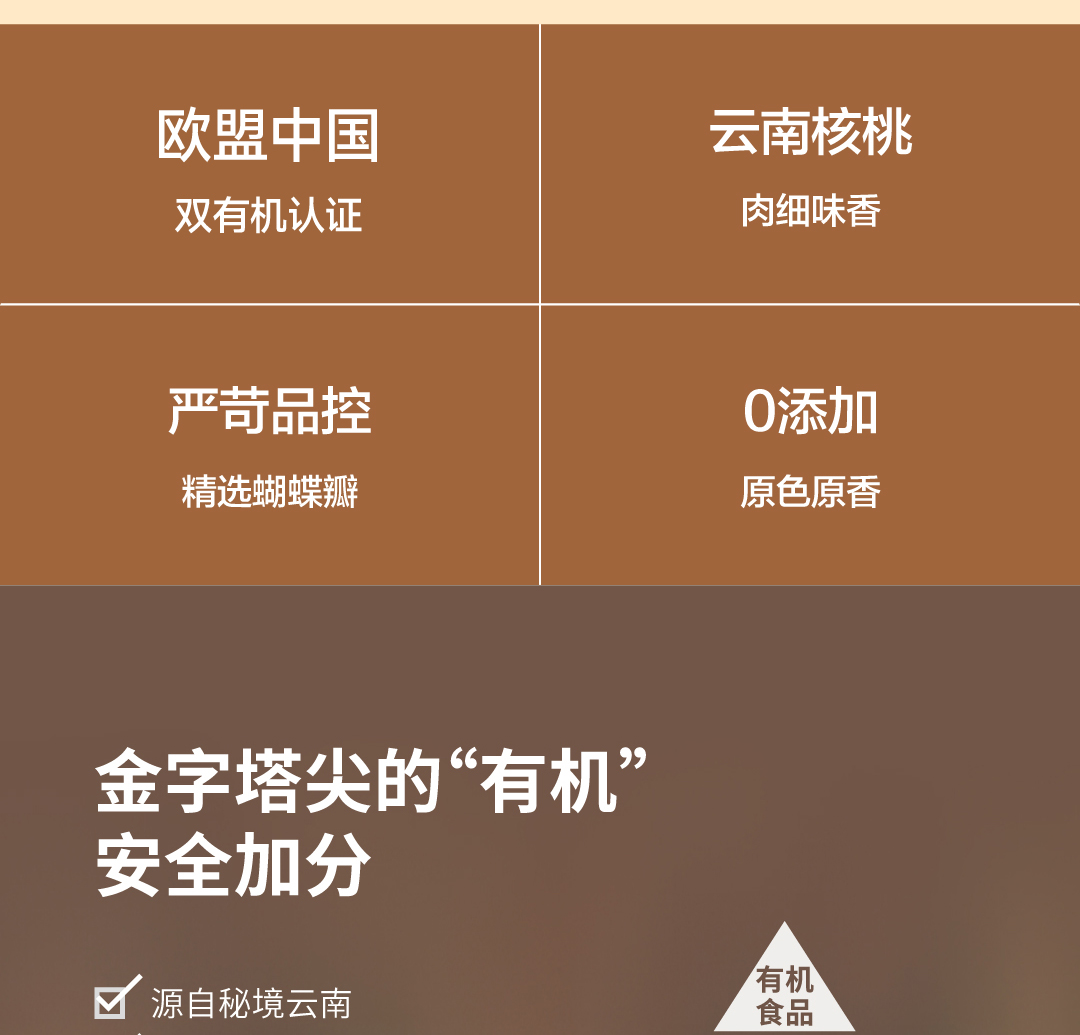 欧盟中国
双有机认证

云南核桃
肉细味香

严苛品控
精选蝴蝶瓣

0添加
原色原香

金字塔尖的“有机”
安全加分

☑ 源自秘境云南

有机
食品