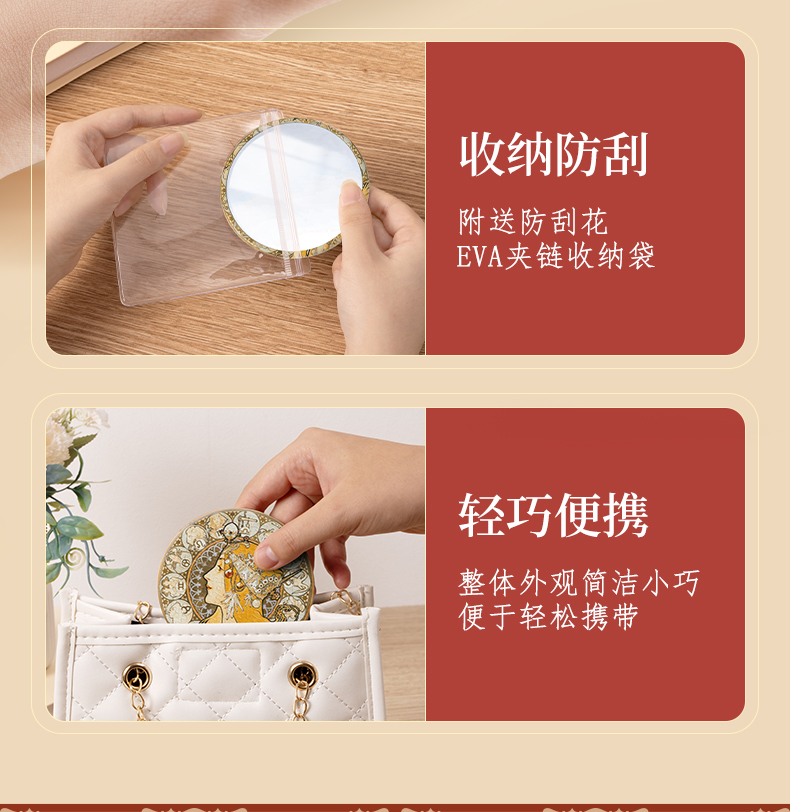 收纳防刮

附送防刮花
EVA夹链收纳袋

轻巧便携

整体外观简洁小巧
便于轻松携带