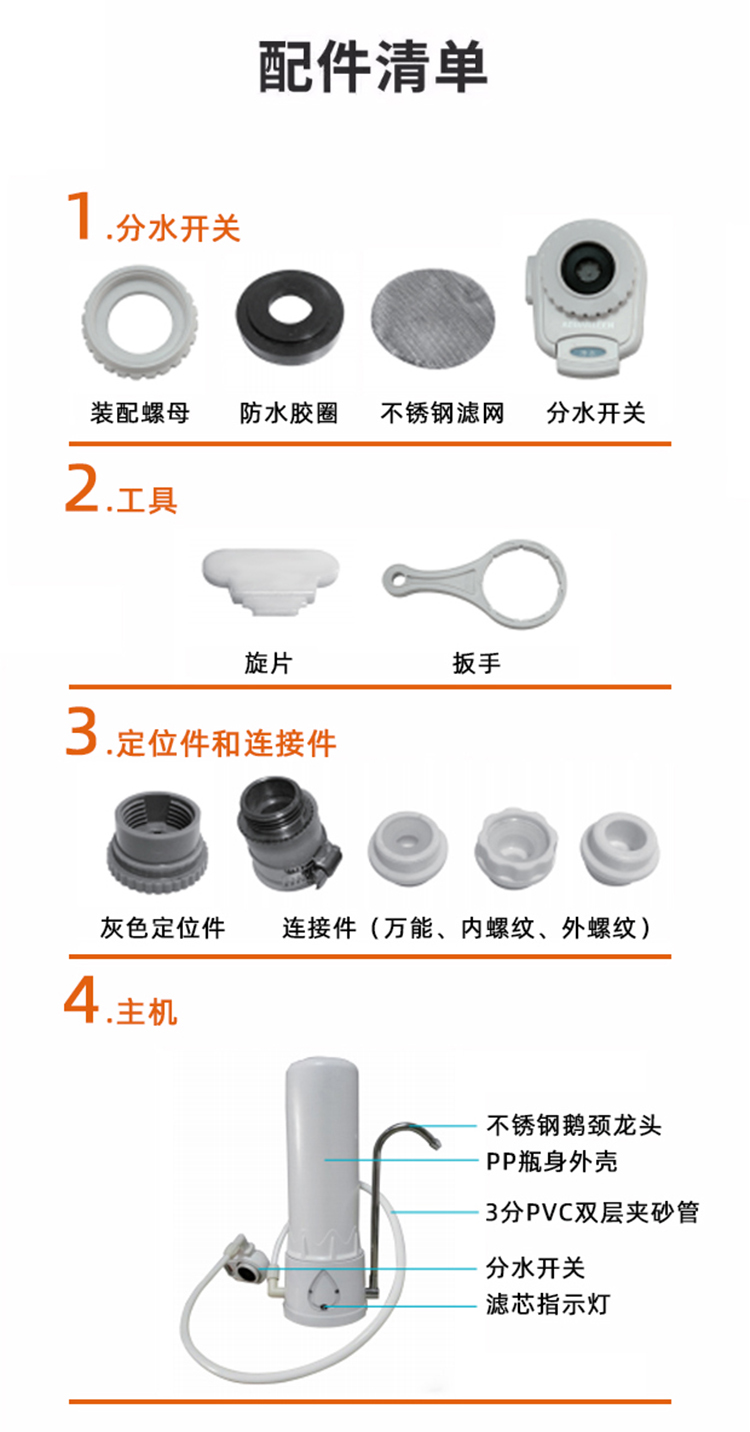 配件清单

1.分水开关

装配螺母　防水胶圈　不锈钢滤网　分水开关

2.工具

旋片　扳手

3.定位件和连接件

灰色定位件　连接件（万能、内螺纹、外螺纹）

4.主机

不锈钢鹅颈龙头
PP瓶身外壳
3分PVC双层夹砂管
分水开关
滤芯指示灯