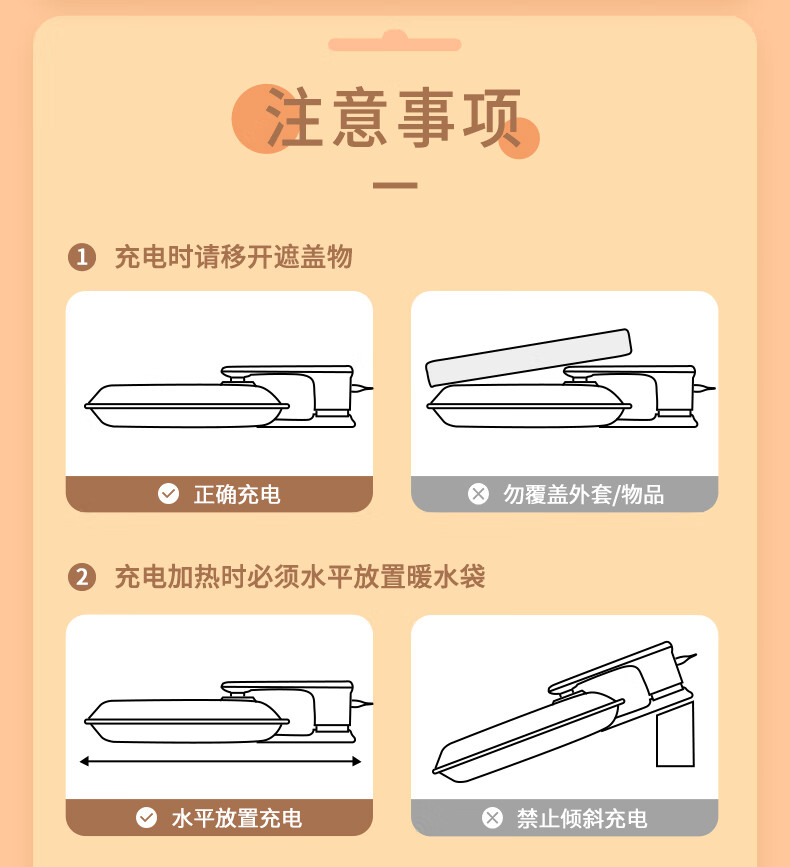 注意事项

1 充电时请移开遮盖物

正确充电

勿覆盖外套/物品

2 充电加热时必须水平放置暖水袋

水平放置充电

禁止倾斜充电