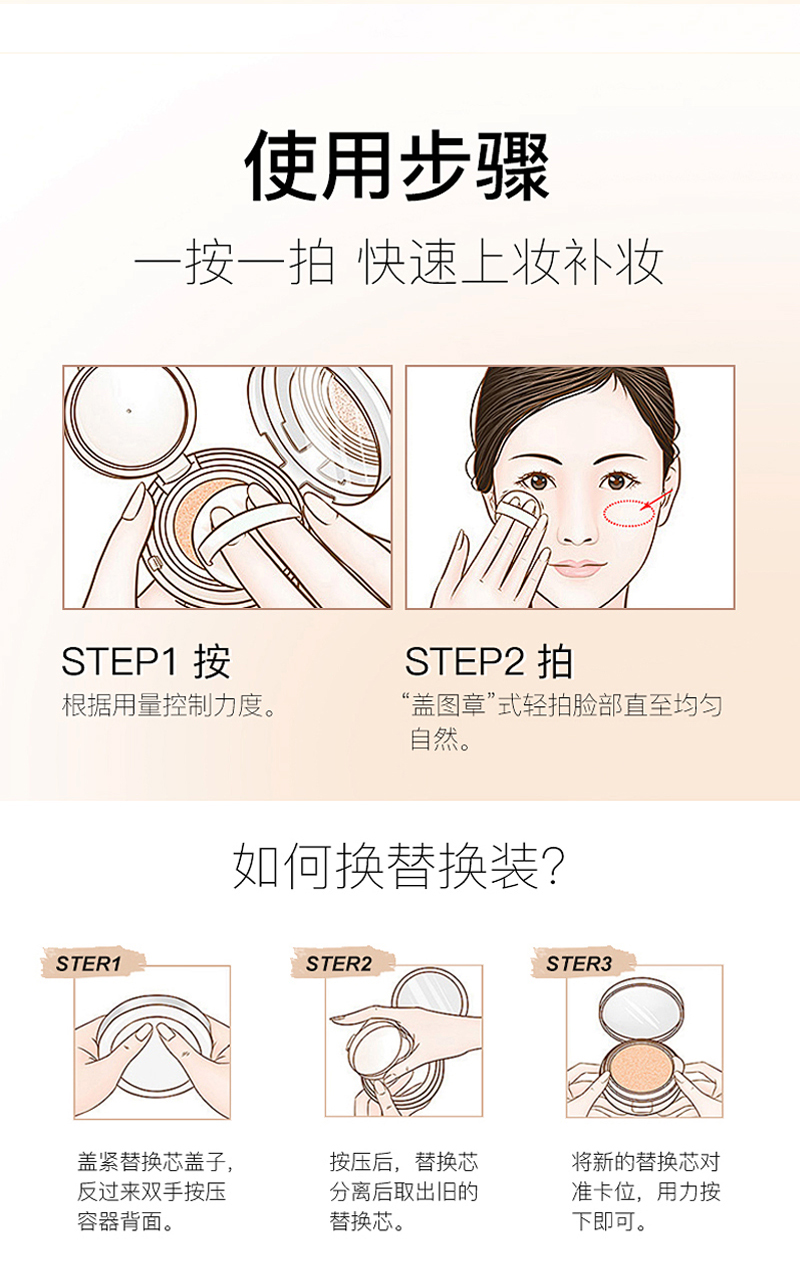 使用步骤

一按一拍 快速上妆补妆

STEP1 按

根据用量控制力度。

STEP2 拍

“盖图章”式轻拍脸部直至均匀自然。

如何换替换装？

STER1

盖紧替换芯盖子，反过来双手按压容器背面。

STER2

按压后，替换芯分离后取出旧的替换芯。

STER3

将新的替换芯对准卡位，用力按下即可。